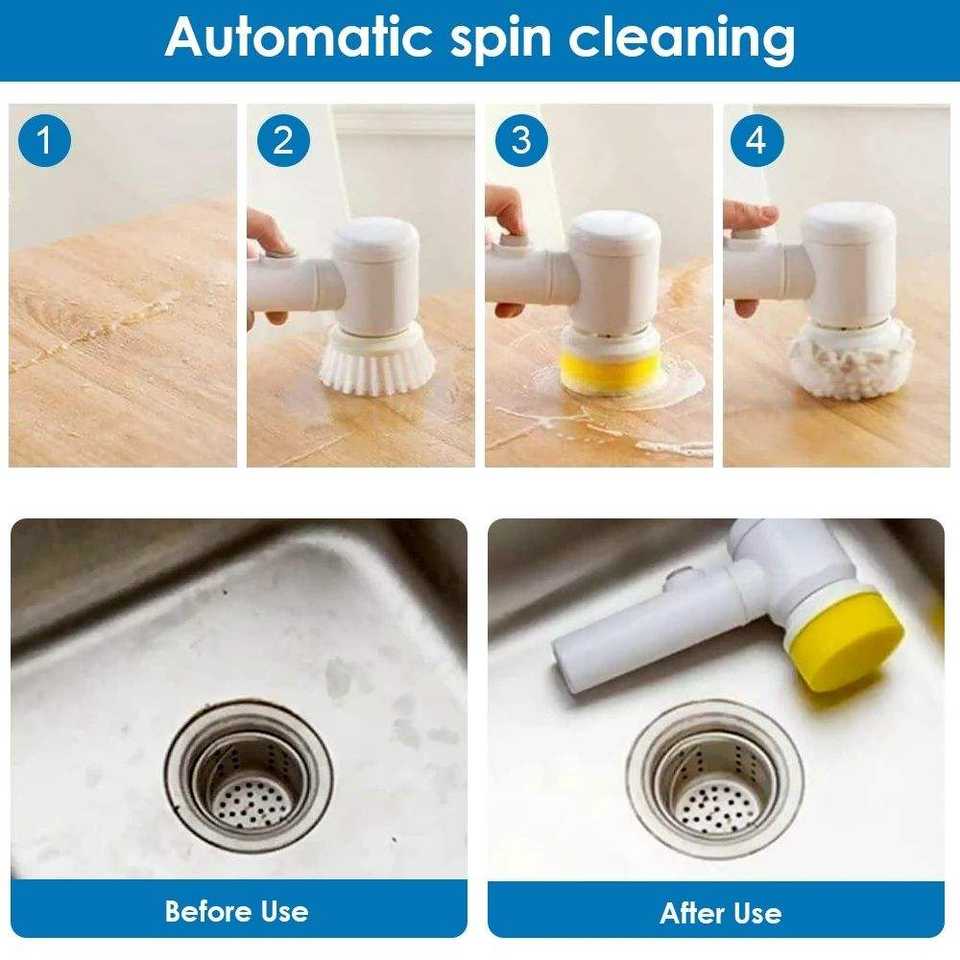 Automatic spin cleaning

1

2

3

4

Before Use

After Use