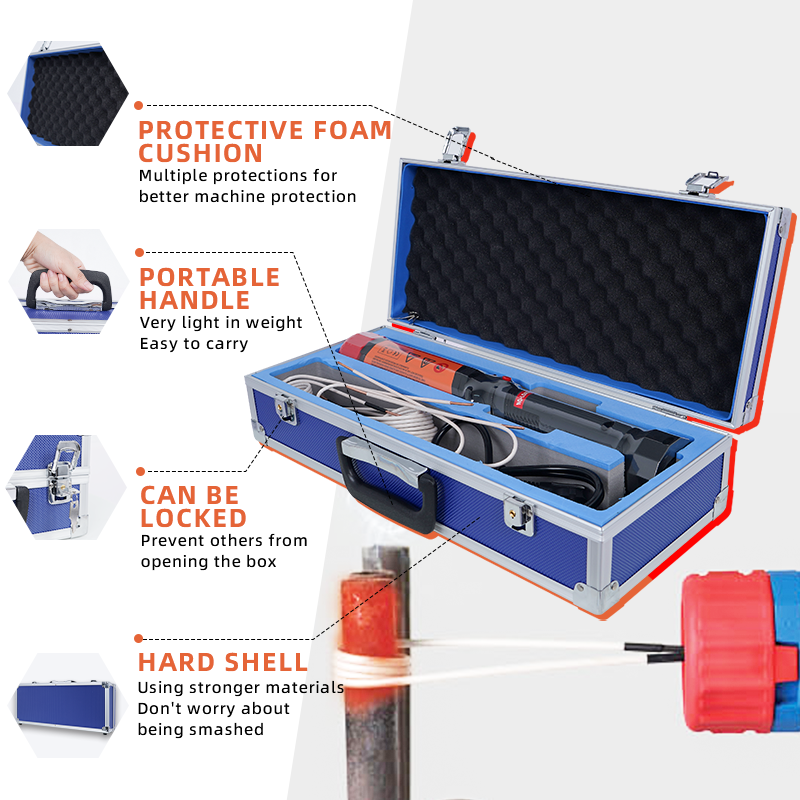 PROTECTIVE FOAM CUSHION
Multiple protections for better machine protection

PORTABLE HANDLE
Very light in weight
Easy to carry

CAN BE LOCKED
Prevent others from opening the box

HARD SHELL
Using stronger materials
Don't worry about being smashed