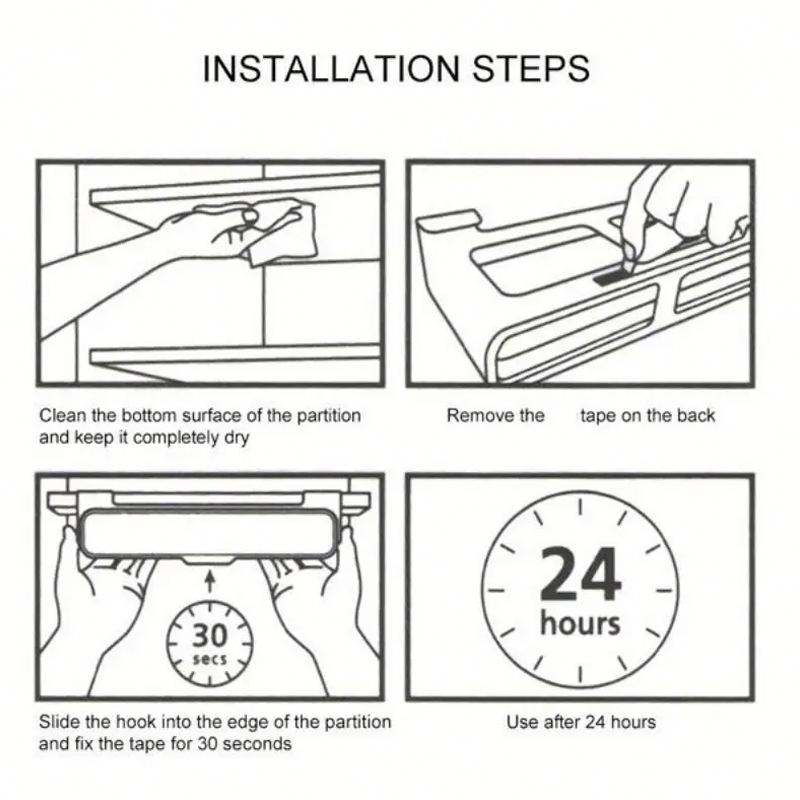 INSTALLATION STEPS

Clean the bottom surface of the partition and keep it completely dry

Remove the tape on the back

30
secs

Slide the hook into the edge of the partition and fix the tape for 30 seconds

24
hours

Use after 24 hours