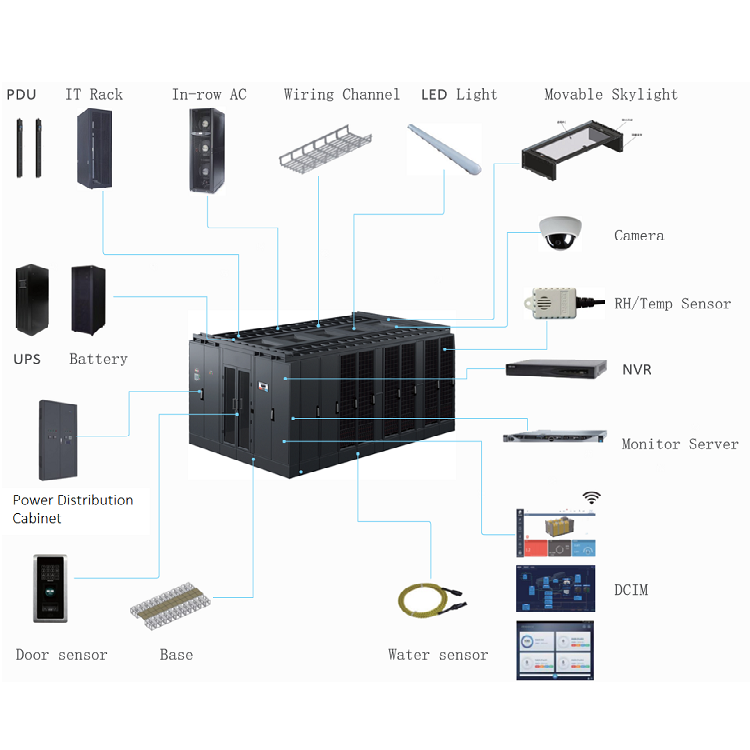 PDU IT Rack In-row AC Wiring Channel LED Light Movable Skylight

Camera

RH/Temp Sensor

UPS Battery

NVR

Monitor Server

Power Distribution Cabinet

DCIM

Door sensor Base Water sensor