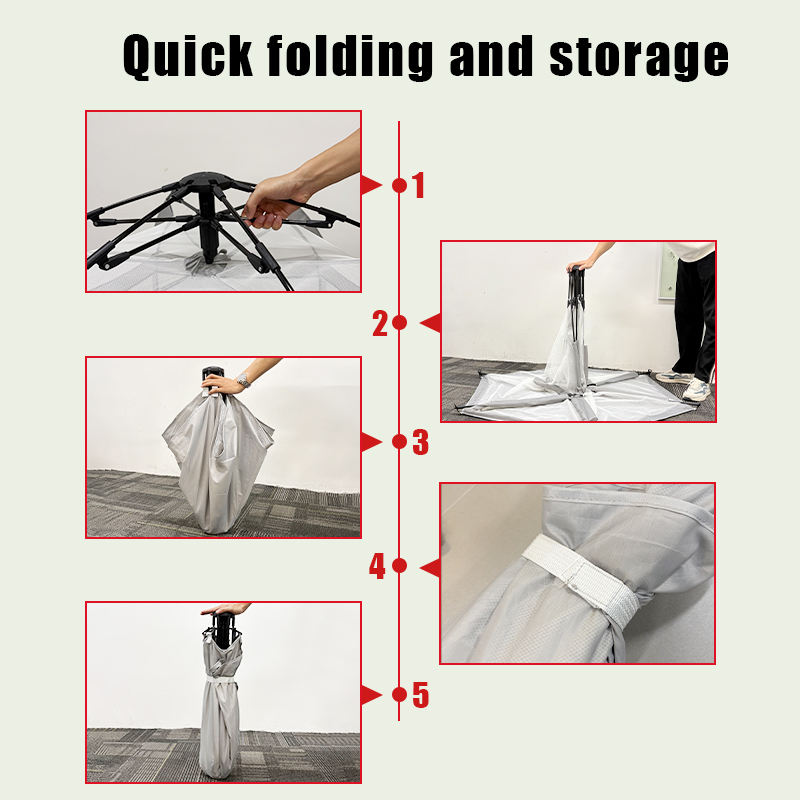 Quick folding and storage

1

2

3

4

5