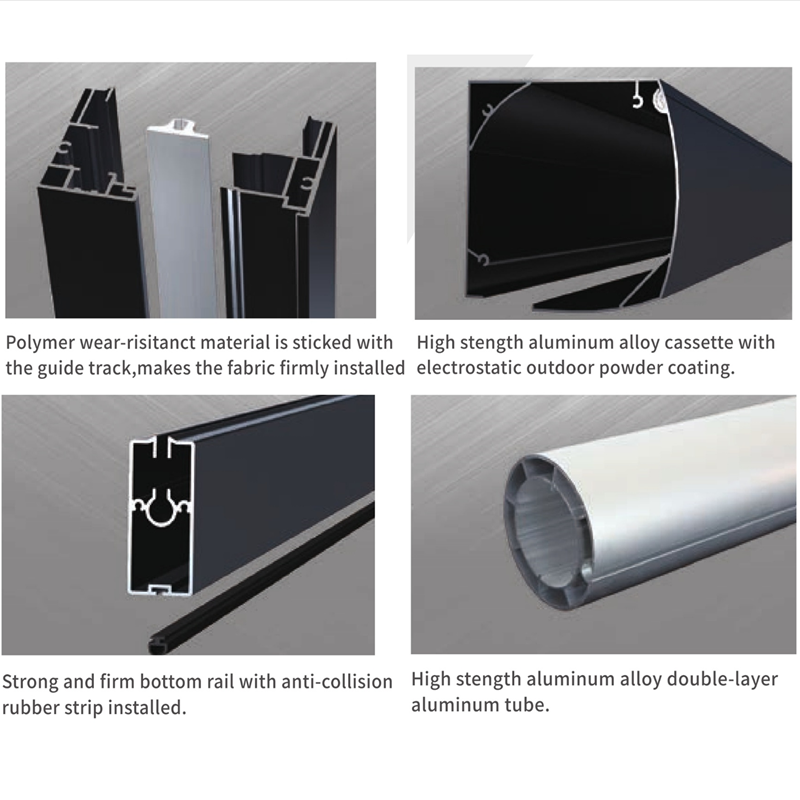 Polymer wear-risitanct material is sticked with the guide track,makes the fabric firmly installed

High stength aluminum alloy cassette with electrostatic outdoor powder coating.

Strong and firm bottom rail with anti-collision rubber strip installed.

High stength aluminum alloy double-layer aluminum tube.