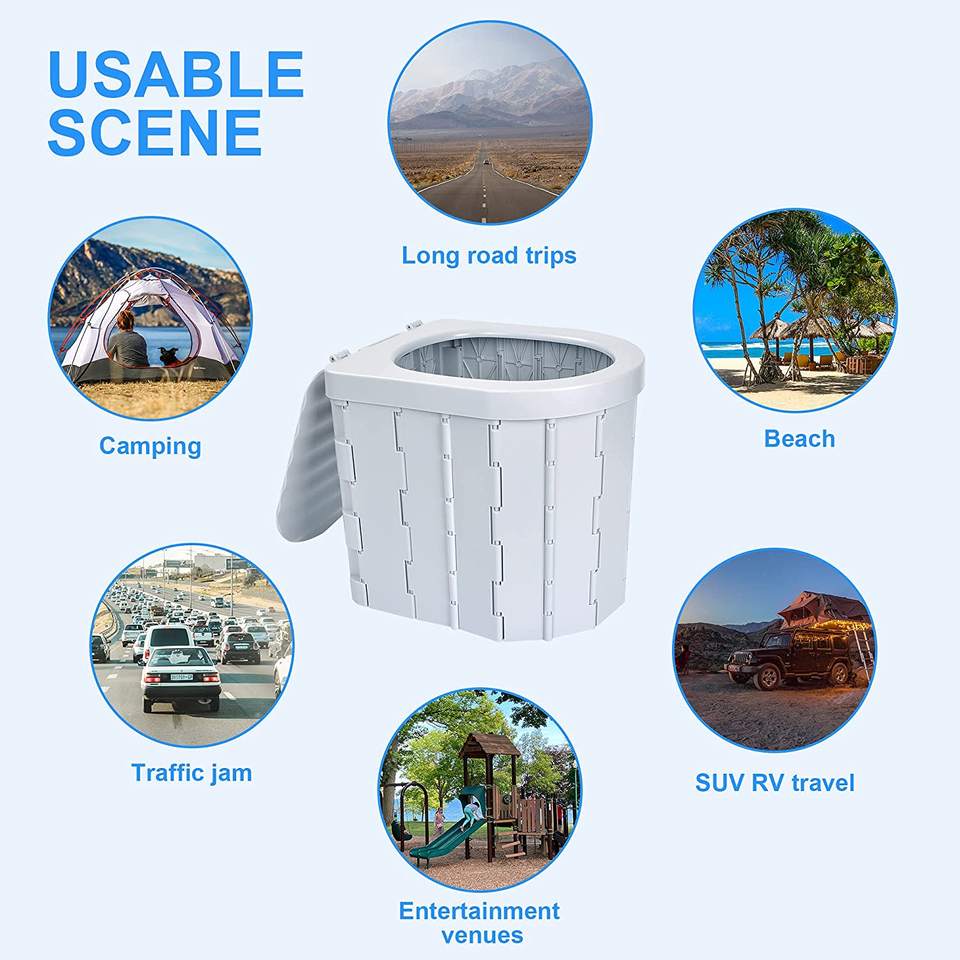 USABLE SCENE

Long road trips

Camping

Beach

Traffic jam

SUV RV travel

Entertainment venues