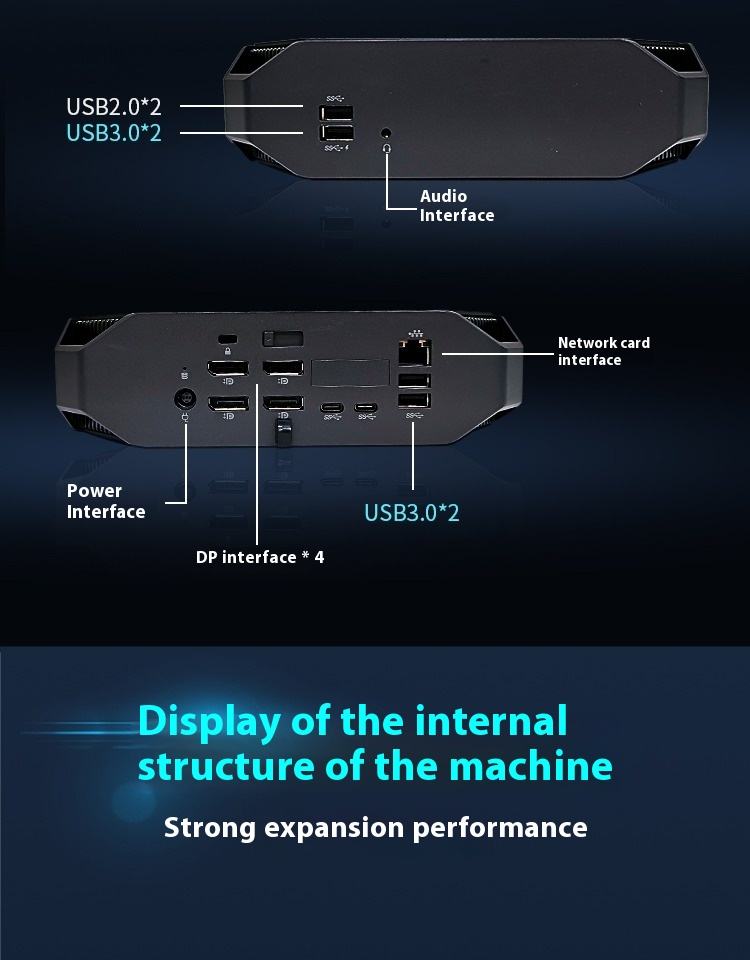 USB2.0*2
USB3.0*2

Audio Interface

Network card interface

Power Interface

USB3.0*2

DP interface * 4

Display of the internal structure of the machine

Strong expansion performance