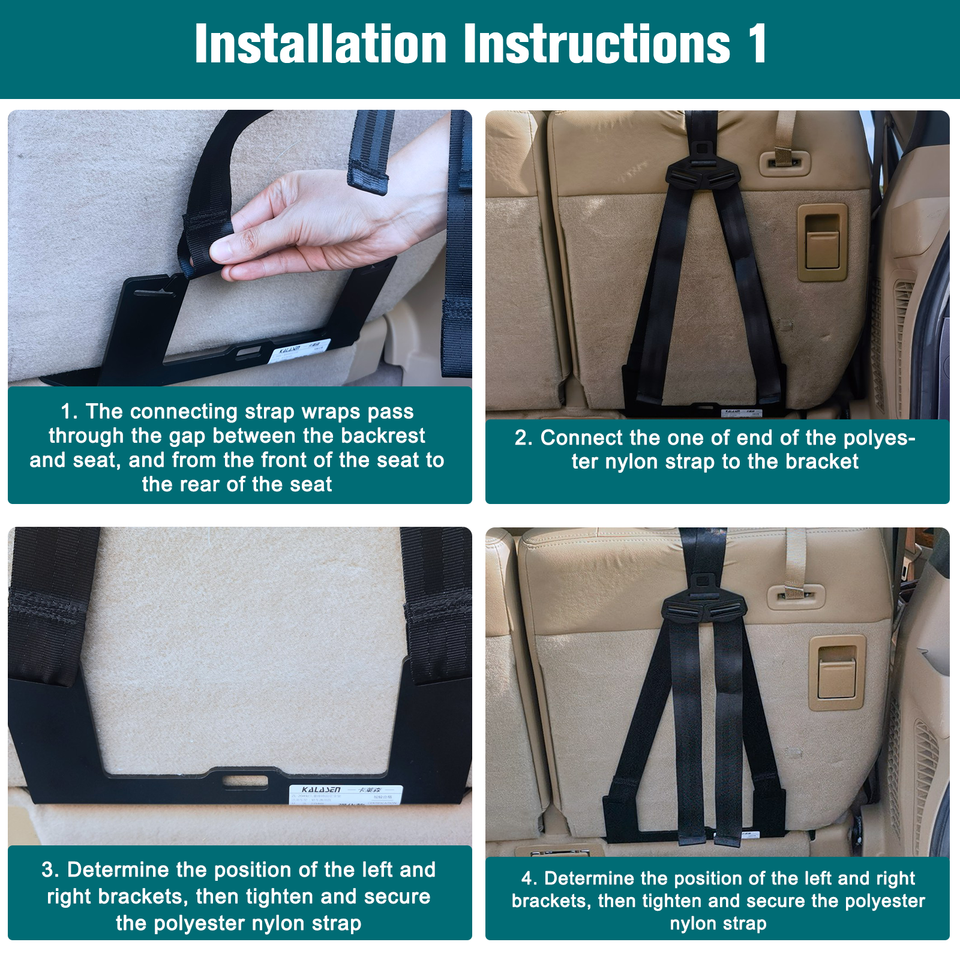 Installation Instructions 1

1. The connecting strap wraps pass through the gap between the backrest and seat, and from the front of the seat to the rear of the seat

2. Connect the one of end of the polyester nylon strap to the bracket

KALASEN

3. Determine the position of the left and right brackets, then tighten and secure the polyester nylon strap

4. Determine the position of the left and right brackets, then tighten and secure the polyester nylon strap