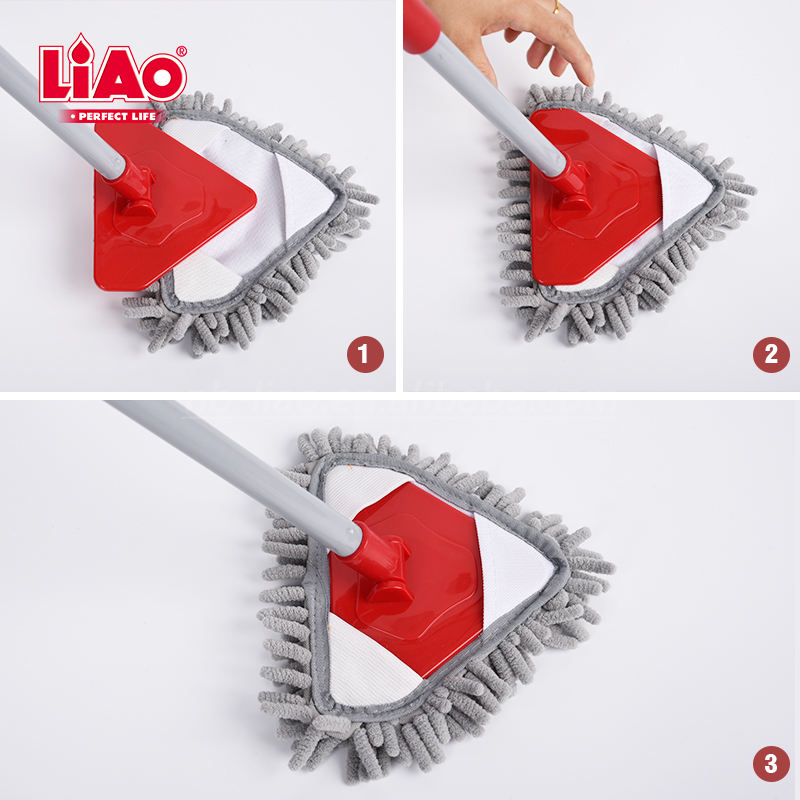 LiAO®
• PERFECT LIFE

1

2

3