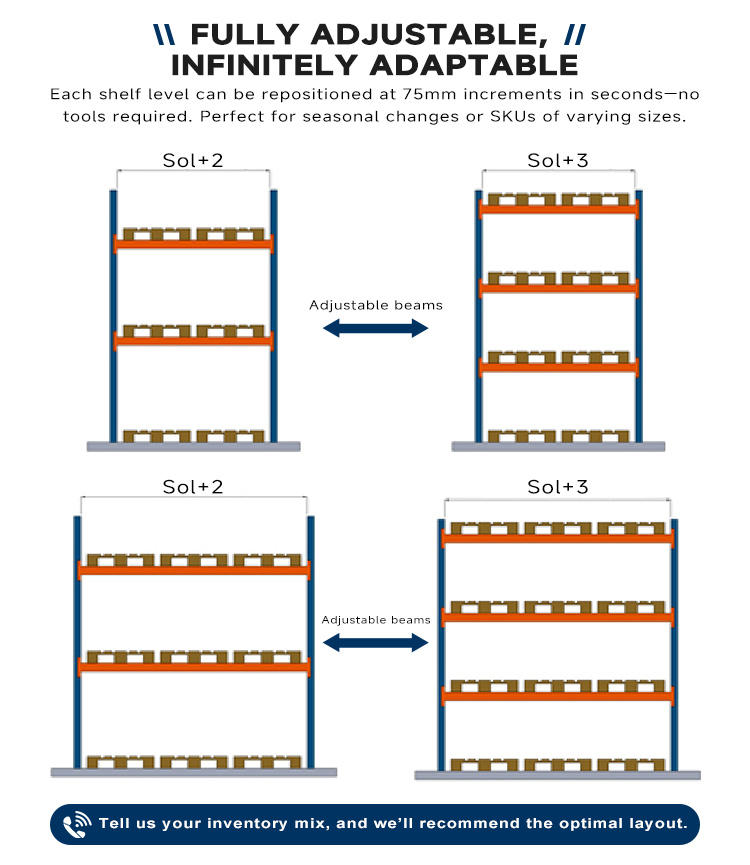 \\ FULLY ADJUSTABLE, //
INFINITELY ADAPTABLE

Each shelf level can be repositioned at 75mm increments in seconds—no tools required. Perfect for seasonal changes or SKUs of varying sizes.

Sol+2

Adjustable beams

Sol+3

Sol+2

Adjustable beams

Sol+3

Tell us your inventory mix, and we'll recommend the optimal layout.