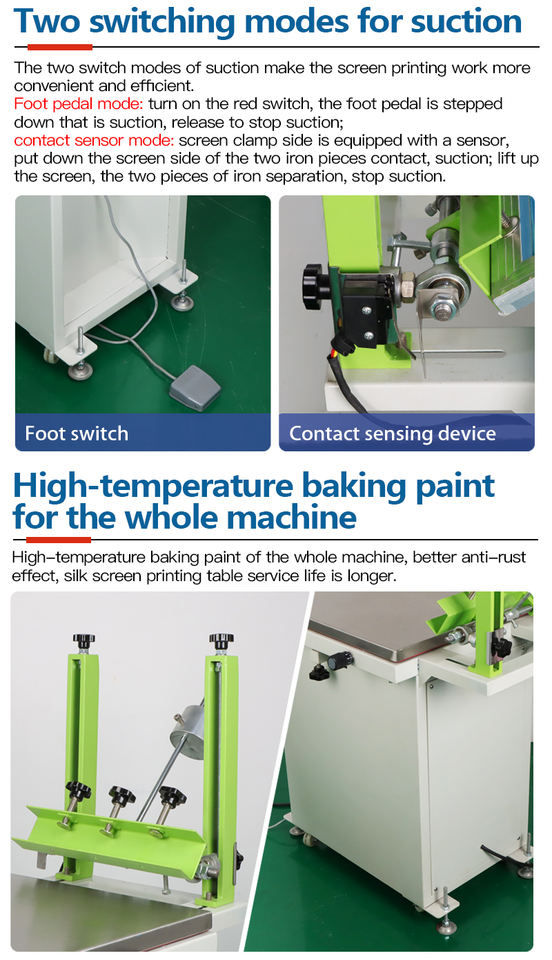 Two switching modes for suction

The two switch modes of suction make the screen printing work more convenient and efficient.
Foot pedal mode: turn on the red switch, the foot pedal is stepped down that is suction, release to stop suction;
contact sensor mode: screen clamp side is equipped with a sensor, put down the screen side of the two iron pieces contact, suction; lift up the screen, the two pieces of iron separation, stop suction.

Foot switch

Contact sensing device

High-temperature baking paint for the whole machine

High-temperature baking paint of the whole machine, better anti-rust effect, silk screen printing table service life is longer.