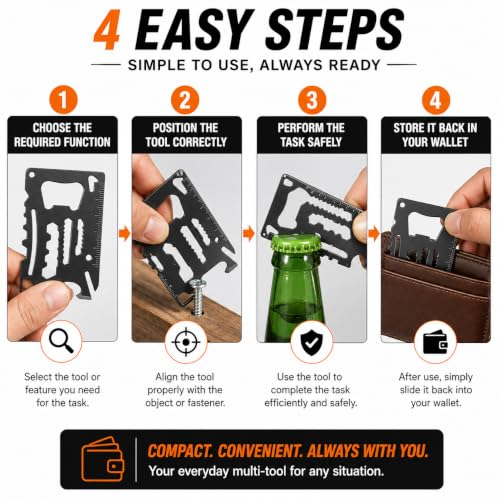 4 EASY STEPS

SIMPLE TO USE, ALWAYS READY

1

CHOOSE THE REQUIRED FUNCTION

Select the tool or feature you need for the task.

2

POSITION THE TOOL CORRECTLY

Align the tool properly with the object or fastener.

3

PERFORM THE TASK SAFELY

Use the tool to complete the task efficiently and safely.

4

STORE IT BACK IN YOUR WALLET

After use, simply slide it back into your wallet.

COMPACT. CONVENIENT. ALWAYS WITH YOU.

Your everyday multi-tool for any situation.