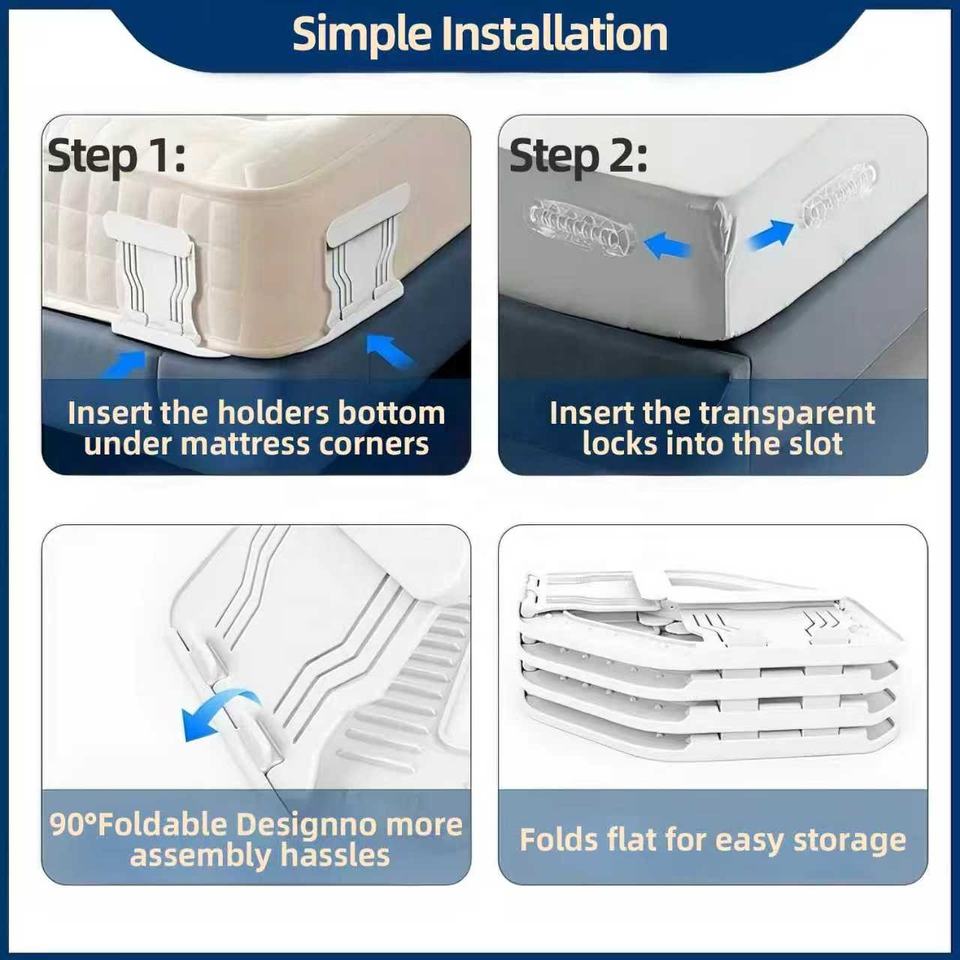 Simple Installation

Step 1:

Insert the holders bottom under mattress corners

Step 2:

Insert the transparent locks into the slot

90°Foldable Designno more assembly hassles

Folds flat for easy storage