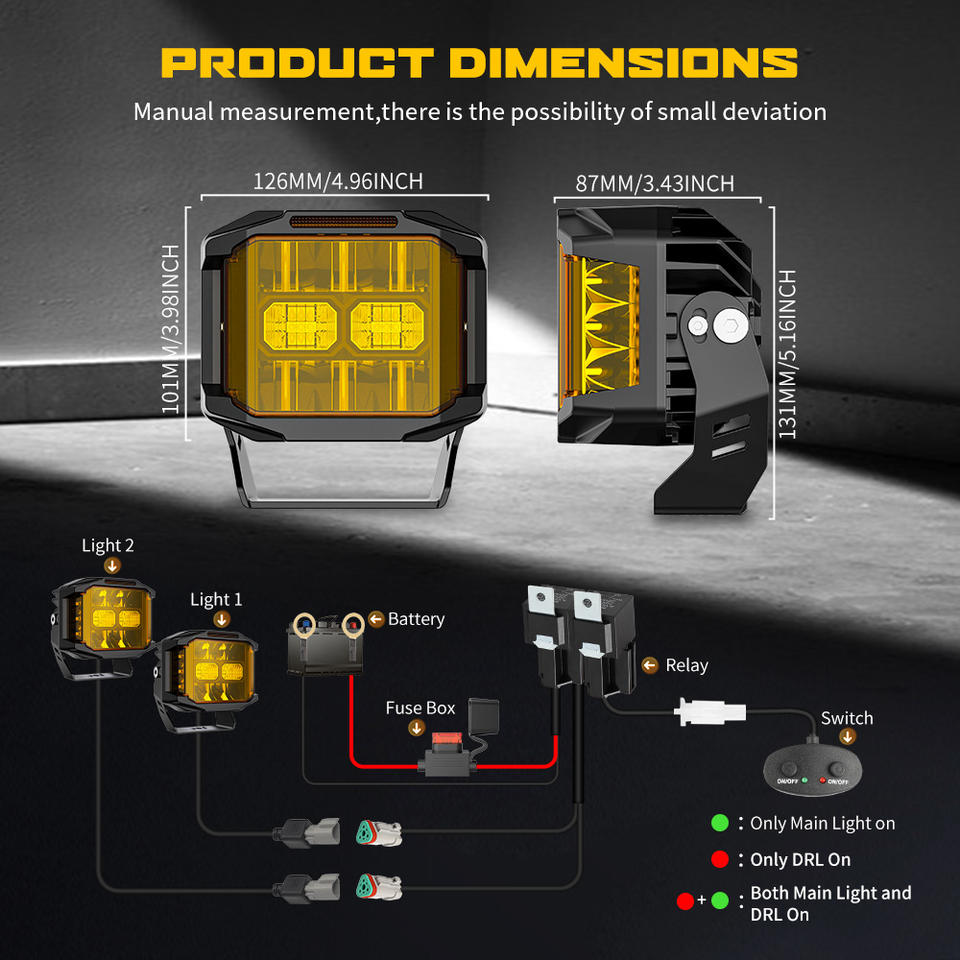 PRODUCT DIMENSIONS

Manual measurement,there is the possibility of small deviation

126MM/4.96INCH

87MM/3.43INCH

101MM/3.98INCH

131MM/5.16INCH

Light 2

Light 1

Battery

Relay

Fuse Box

Switch

ON/OFF

ON/OFF

: Only Main Light on

: Only DRL On

+ : Both Main Light and DRL On