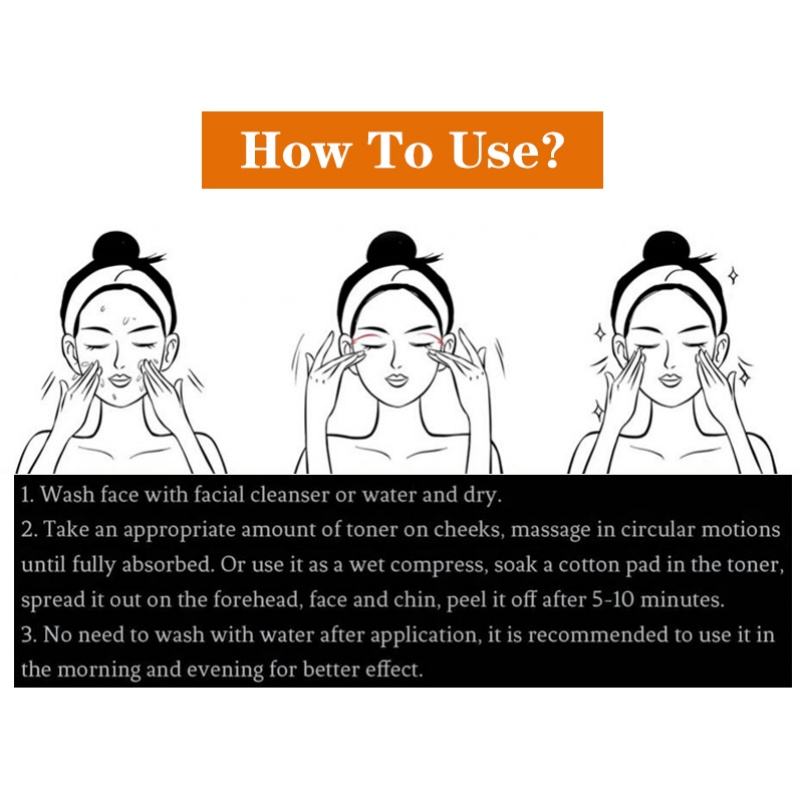 How To Use?

1. Wash face with facial cleanser or water and dry.
2. Take an appropriate amount of toner on cheeks, massage in circular motions until fully absorbed. Or use it as a wet compress, soak a cotton pad in the toner, spread it out on the forehead, face and chin, peel it off after 5-10 minutes.
3. No need to wash with water after application, it is recommended to use it in the morning and evening for better effect.