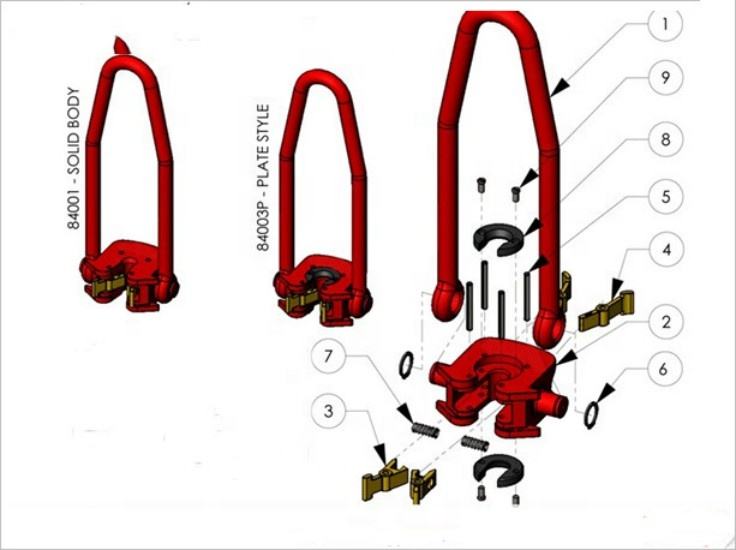 84001 - SOLID BODY

84003P - PLATE STYLE

1

9

8

5

4

2

6

7

3