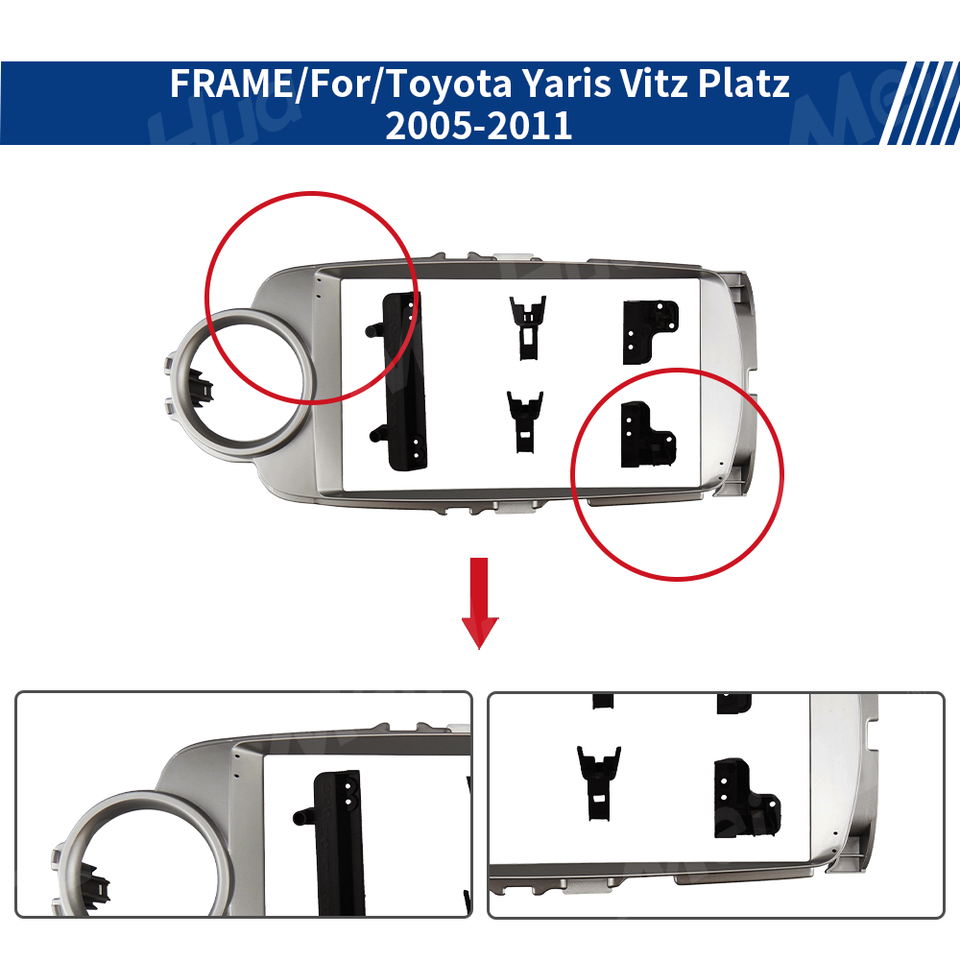 FRAME/For/Toyota Yaris Vitz Platz
2005-2011