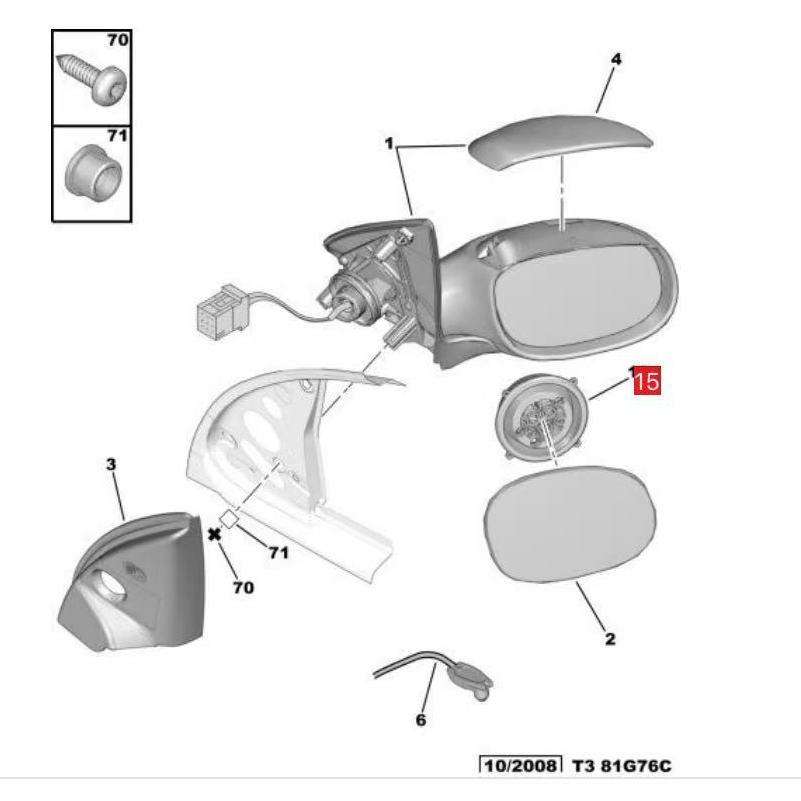 70

71

4

1

15

3

71

70

2

6

10/2008 T3 81G76C