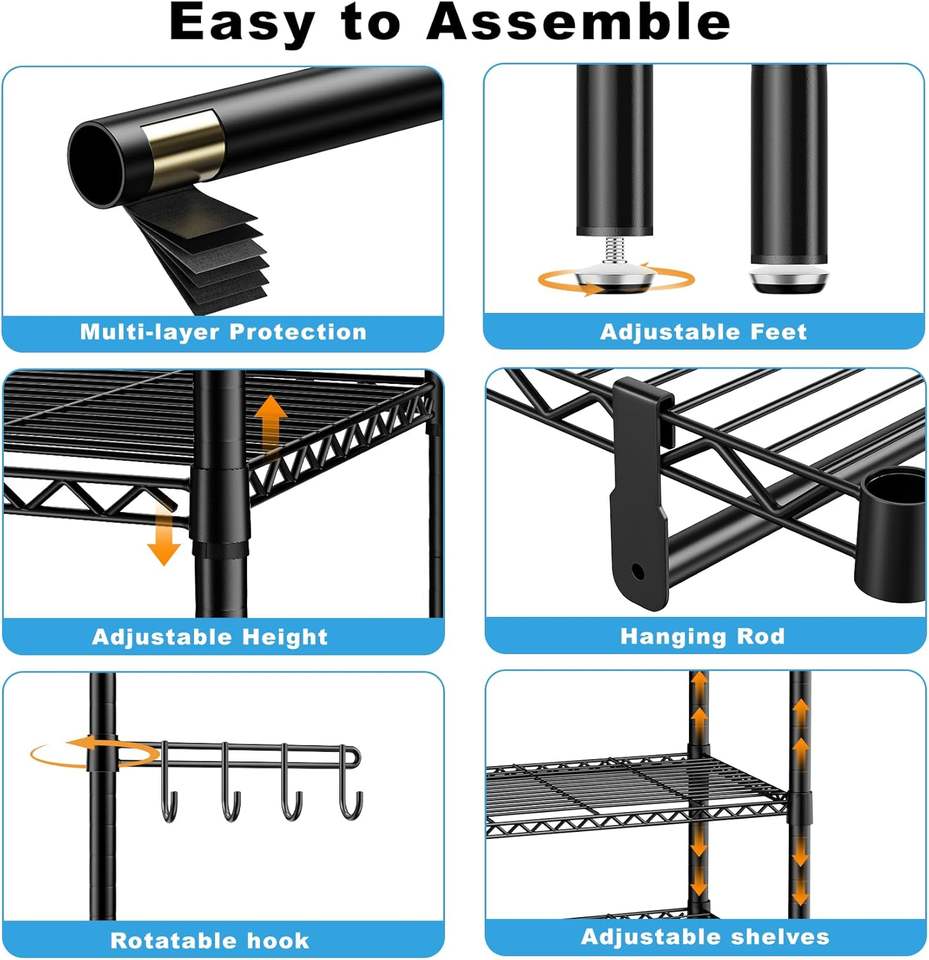 Easy to Assemble

Multi-layer Protection

Adjustable Feet

Adjustable Height

Hanging Rod

Rotatable hook

Adjustable shelves