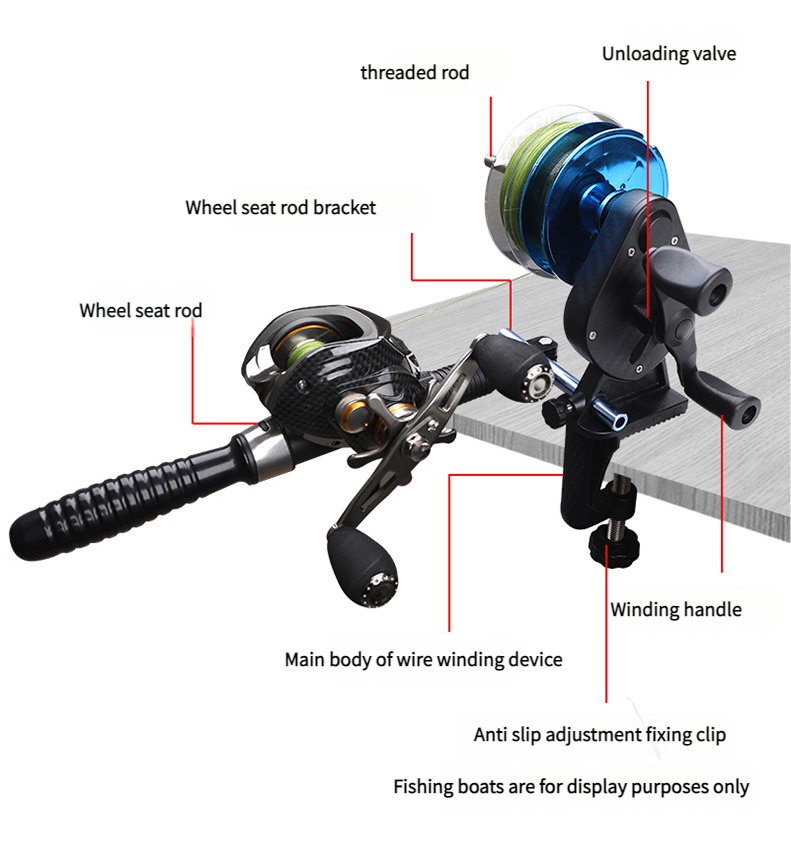 Unloading valve

threaded rod

Wheel seat rod bracket

Wheel seat rod

Winding handle

Main body of wire winding device

Anti slip adjustment fixing clip

Fishing boats are for display purposes only