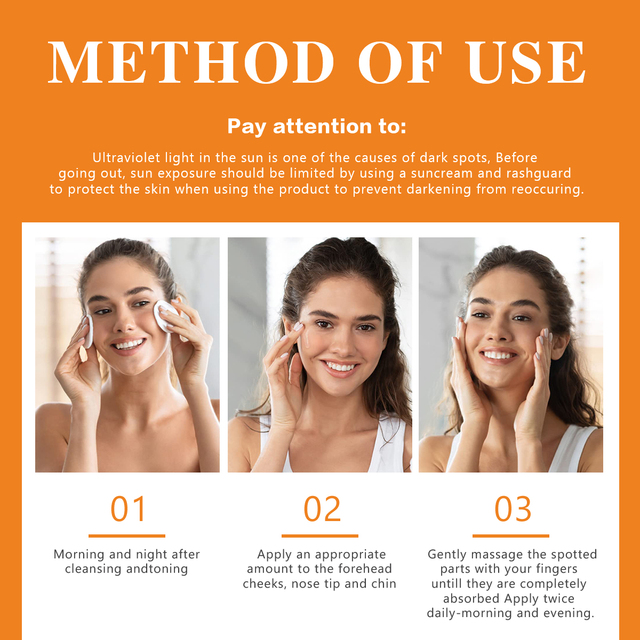 METHOD OF USE

Pay attention to:

Ultraviolet light in the sun is one of the causes of dark spots, Before going out, sun exposure should be limited by using a suncream and rashguard to protect the skin when using the product to prevent darkening from reoccuring.

01

Morning and night after cleansing andtoning

02

Apply an appropriate amount to the forehead cheeks, nose tip and chin

03

Gently massage the spotted parts with your fingers untill they are completely absorbed Apply twice daily-morning and evening.