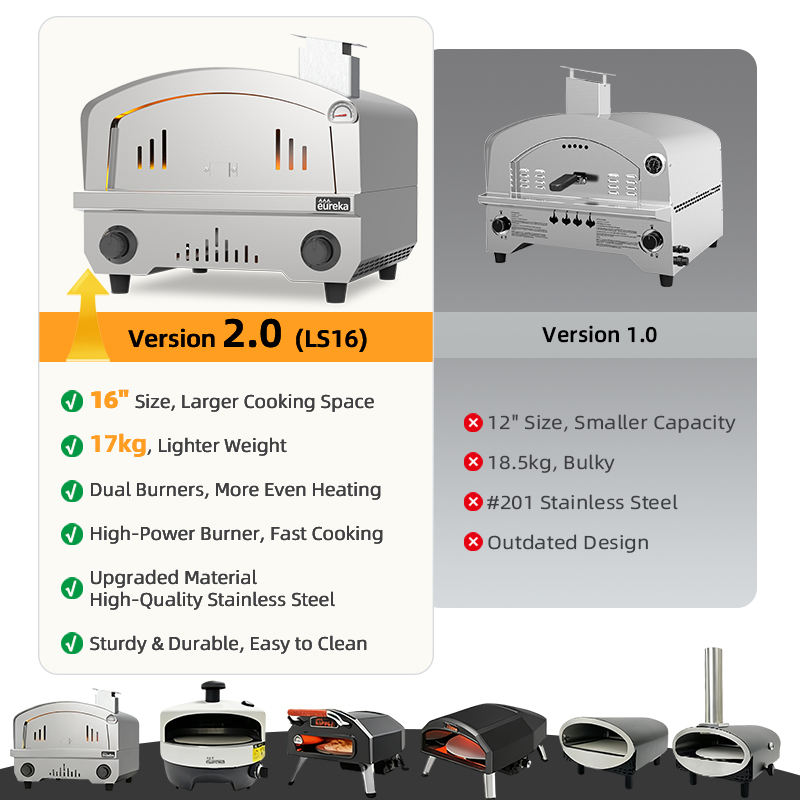 eureka

Version 2.0 (LS16)

16" Size, Larger Cooking Space

17kg, Lighter Weight

Dual Burners, More Even Heating

High-Power Burner, Fast Cooking

Upgraded Material
High-Quality Stainless Steel

Sturdy & Durable, Easy to Clean

Version 1.0

12" Size, Smaller Capacity

18.5kg, Bulky

#201 Stainless Steel

Outdated Design

eureka