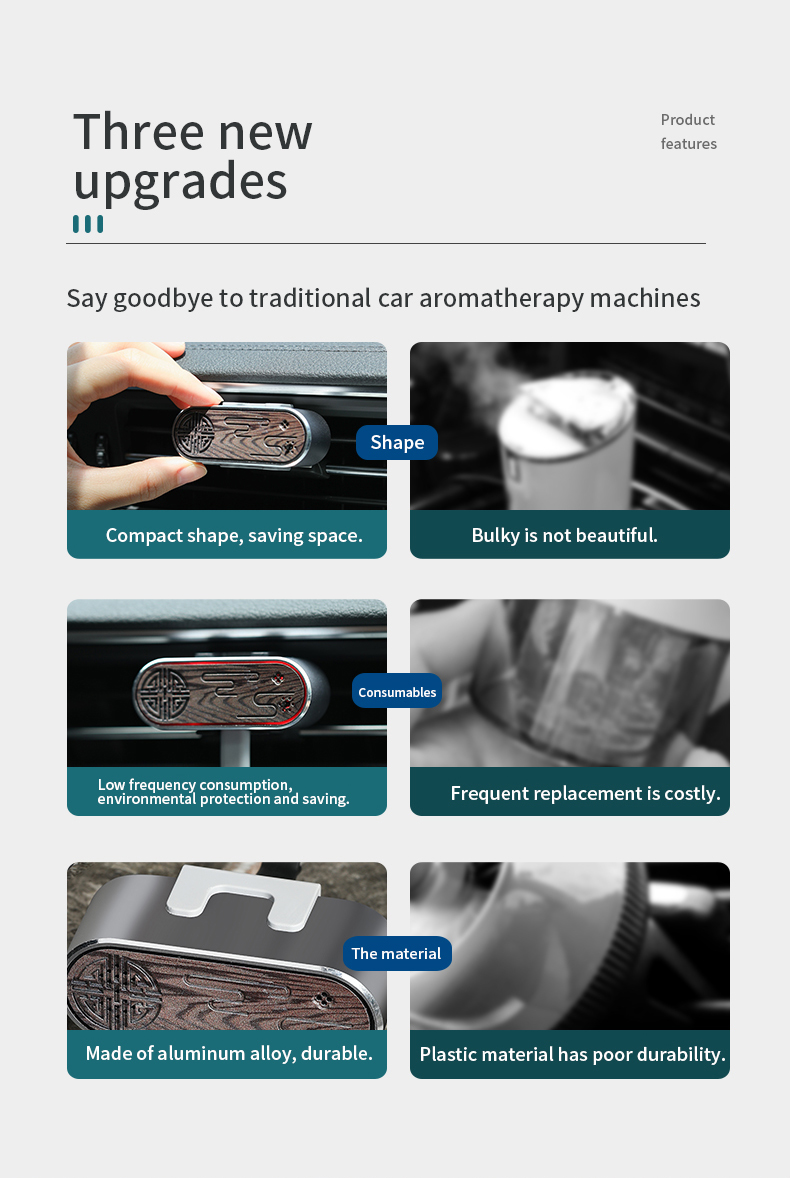 Three new upgrades

Product features

Say goodbye to traditional car aromatherapy machines

Shape

Compact shape, saving space.

Bulky is not beautiful.

Consumables

Low frequency consumption, environmental protection and saving.

Frequent replacement is costly.

The material

Made of aluminum alloy, durable.

Plastic material has poor durability.