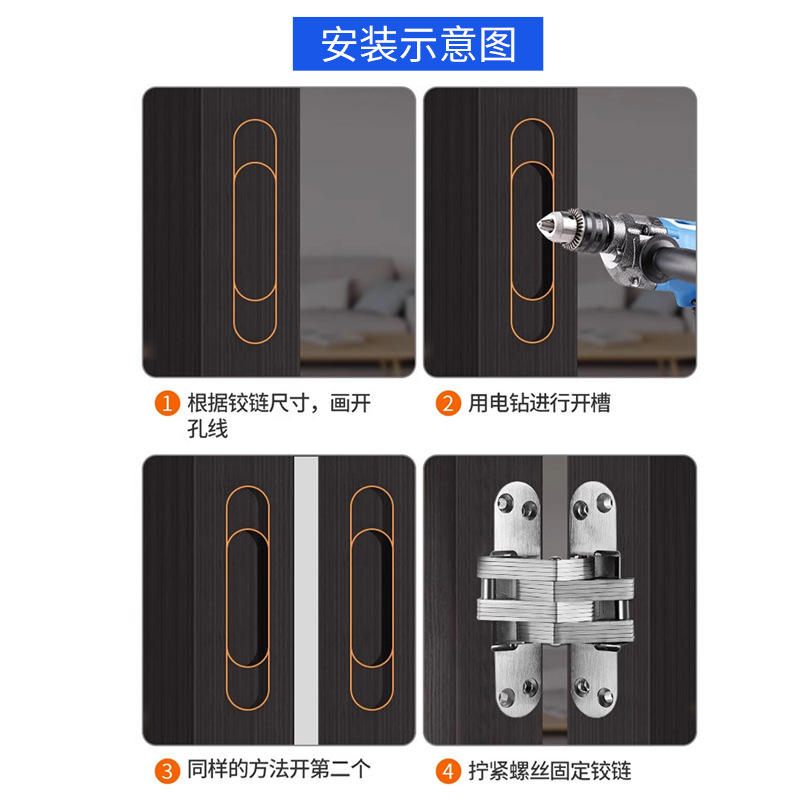 安装示意图

1 根据铰链尺寸，画开孔线

2 用电钻进行开槽

3 同样的方法开第二个

4 拧紧螺丝固定铰链