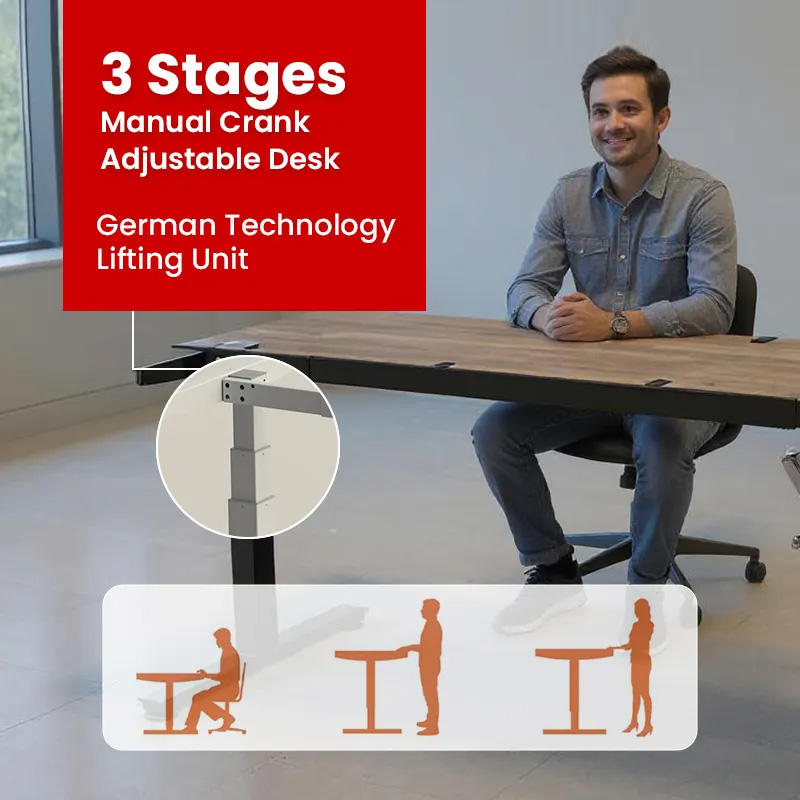 3 Stages
Manual Crank
Adjustable Desk

German Technology
Lifting Unit