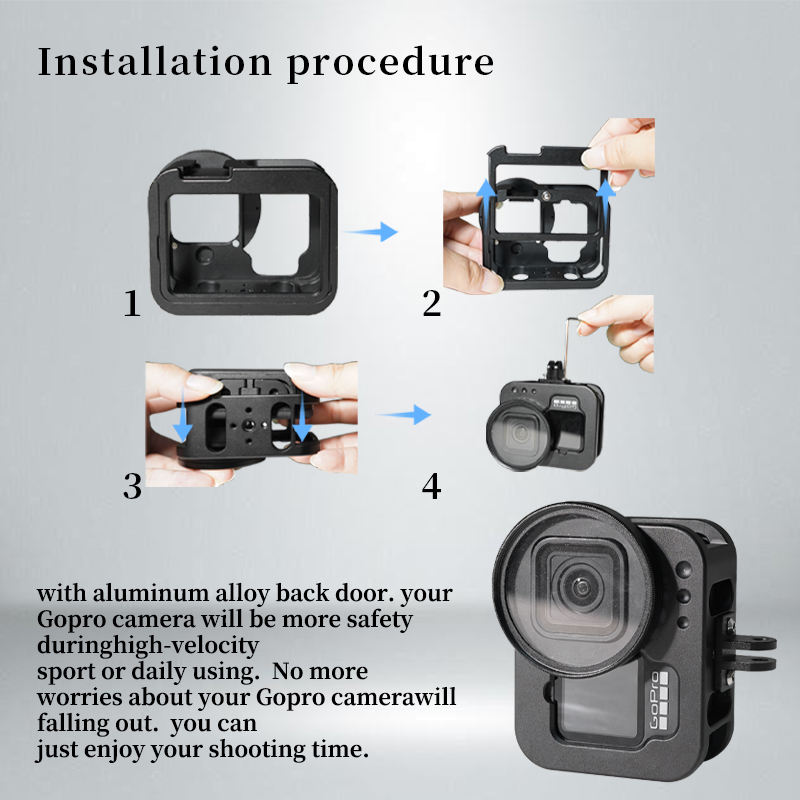 Installation procedure

1

2

3

4

with aluminum alloy back door. your Gopro camera will be more safety duringhigh-velocity sport or daily using. No more worries about your Gopro camerawill falling out. you can just enjoy your shooting time.

GoPro