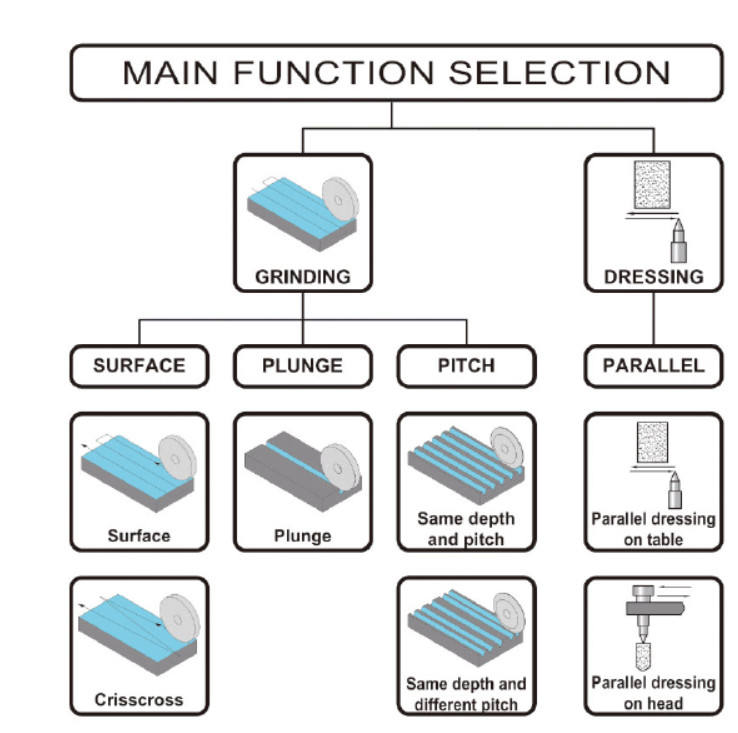 MAIN FUNCTION SELECTION

GRINDING

DRESSING

SURFACE

PLUNGE

PITCH

PARALLEL

Surface

Plunge

Same depth and pitch

Parallel dressing on table

Crisscross

Same depth and different pitch

Parallel dressing on head