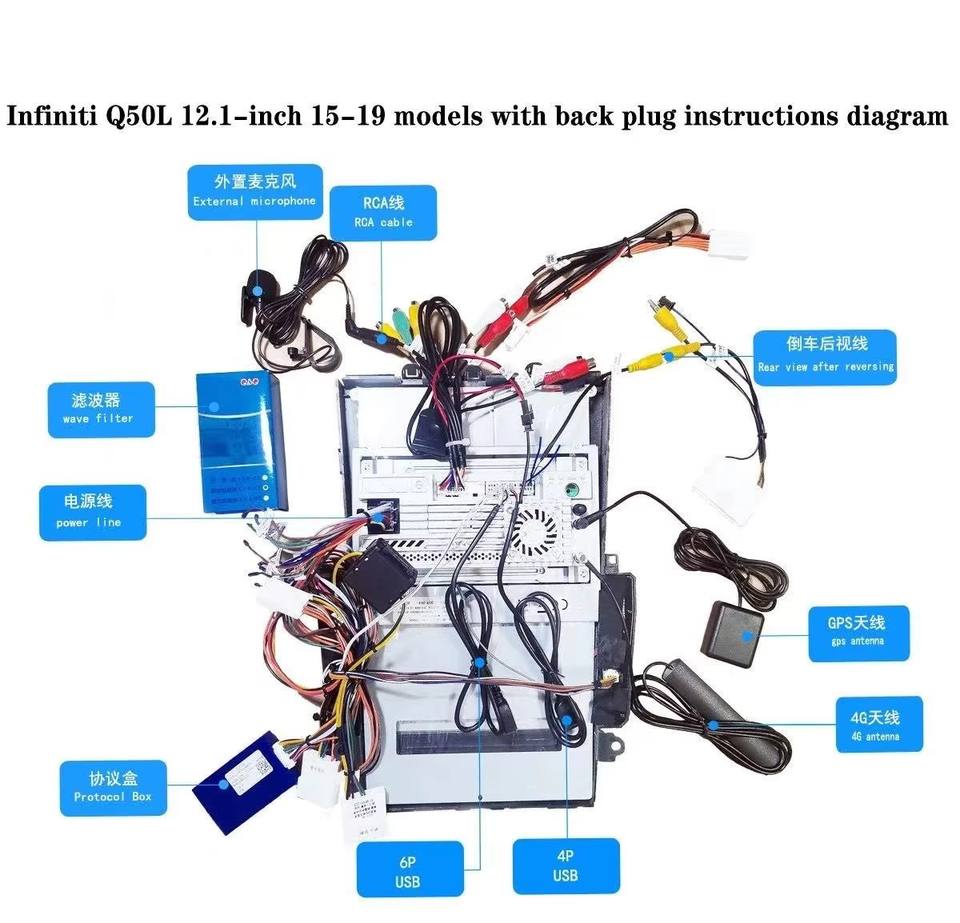 Infiniti Q50L 12.1-inch 15-19 models with back plug instructions diagram

外置麦克风
External microphone

RCA线
RCA cable

倒车后视线
Rear view after reversing

滤波器
wave filter

电源线
power line

GPS天线
gps antenna

4G天线
4G antenna

协议盒
Protocol Box

6P
USB

4P
USB