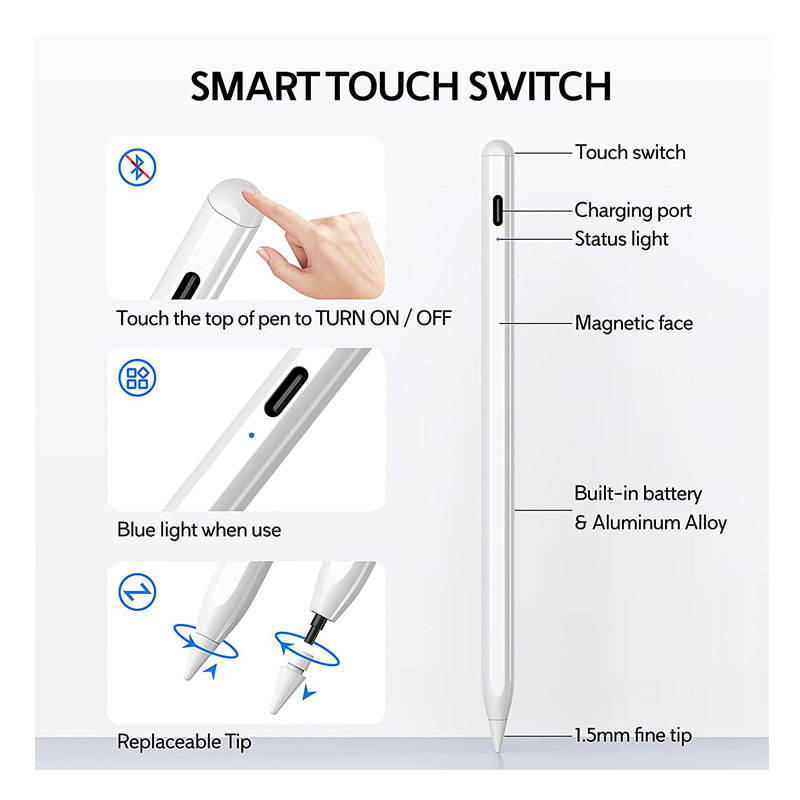 SMART TOUCH SWITCH

Touch the top of pen to TURN ON / OFF

Blue light when use

Replaceable Tip

Touch switch

Charging port

Status light

Magnetic face

Built-in battery & Aluminum Alloy

1.5mm fine tip