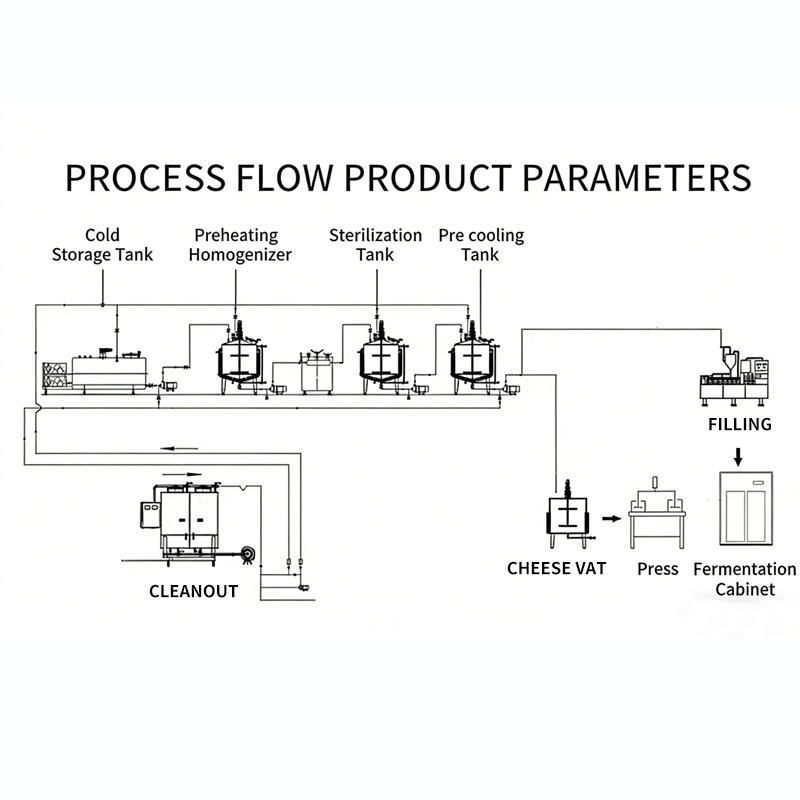 PROCESS FLOW PRODUCT PARAMETERS

Cold Storage Tank

Preheating Homogenizer

Sterilization Tank

Pre cooling Tank

FILLING

CLEANOUT

CHEESE VAT

Press

Fermentation Cabinet