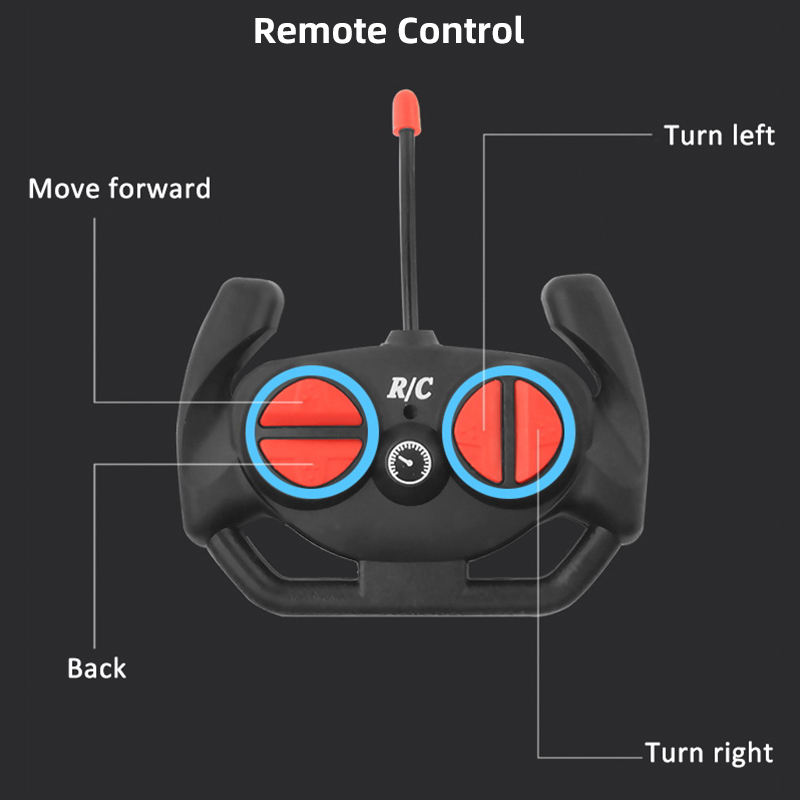 Remote Control

Turn left

Move forward

R/C

Back

Turn right