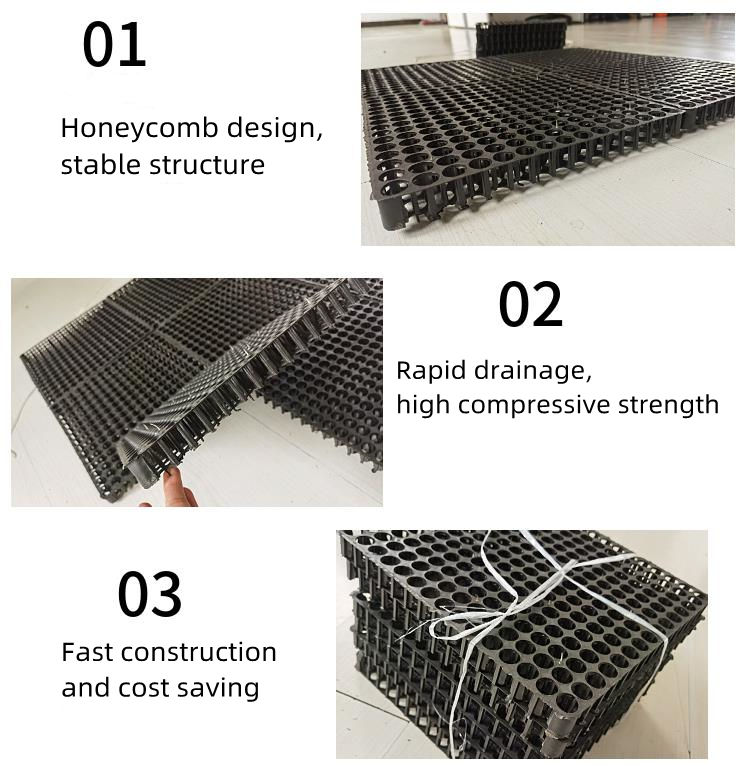 01

Honeycomb design, stable structure

02

Rapid drainage, high compressive strength

03

Fast construction and cost saving