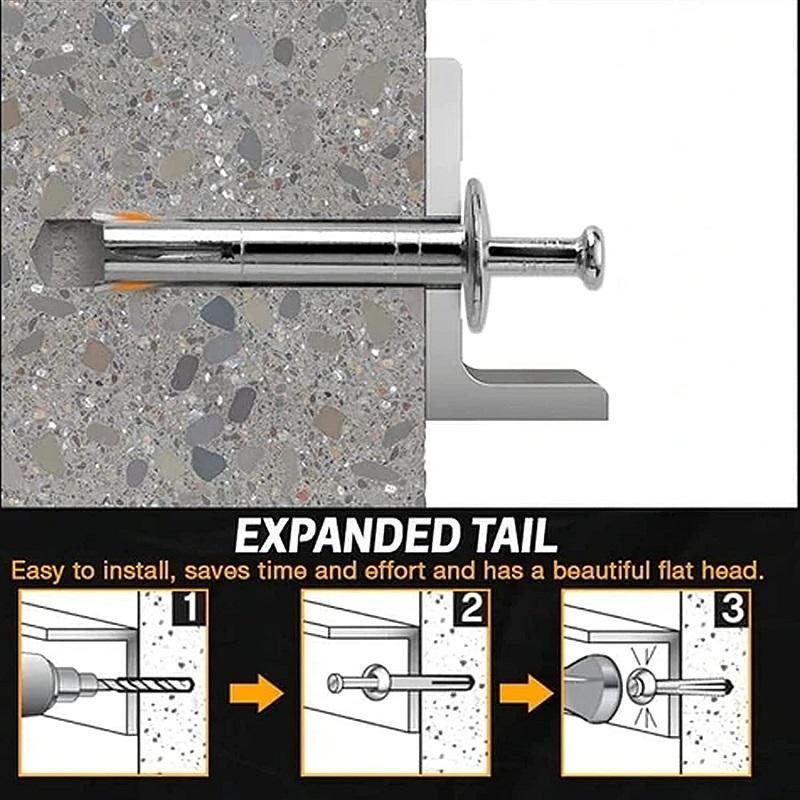 EXPANDED TAIL
Easy to install, saves time and effort and has a beautiful flat head.

1

2

3