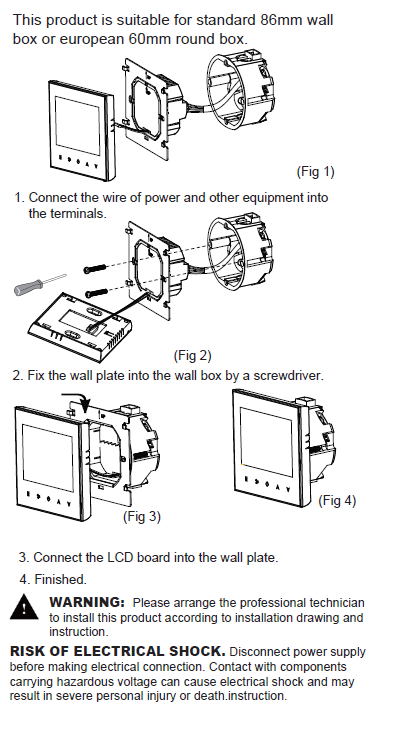 This product is suitable for standard 86mm wall box or european 60mm round box.

(Fig 1)

1. Connect the wire of power and other equipment into the terminals.

(Fig 2)

2. Fix the wall plate into the wall box by a screwdriver.

(Fig 3)

(Fig 4)

3. Connect the LCD board into the wall plate.

4. Finished.

WARNING: Please arrange the professional technician to install this product according to installation drawing and instruction.

RISK OF ELECTRICAL SHOCK. Disconnect power supply before making electrical connection. Contact with components carrying hazardous voltage can cause electrical shock and may result in severe personal injury or death.instruction.