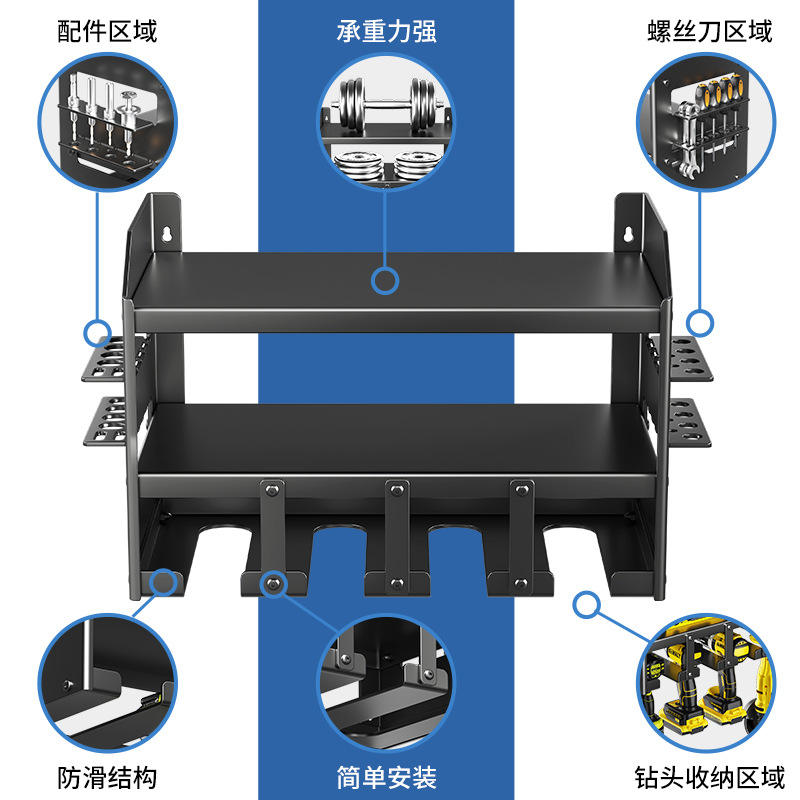 配件区域

承重力强

螺丝刀区域

防滑结构

简单安装

钻头收纳区域