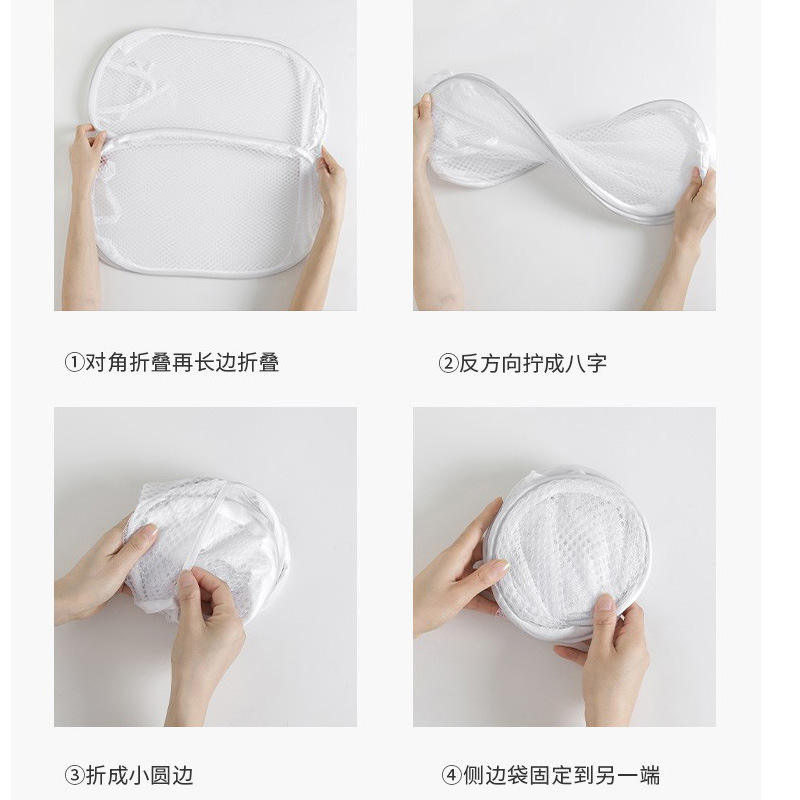 ①对角折叠再长边折叠

②反方向拧成八字

③折成小圆边

④侧边袋固定到另一端