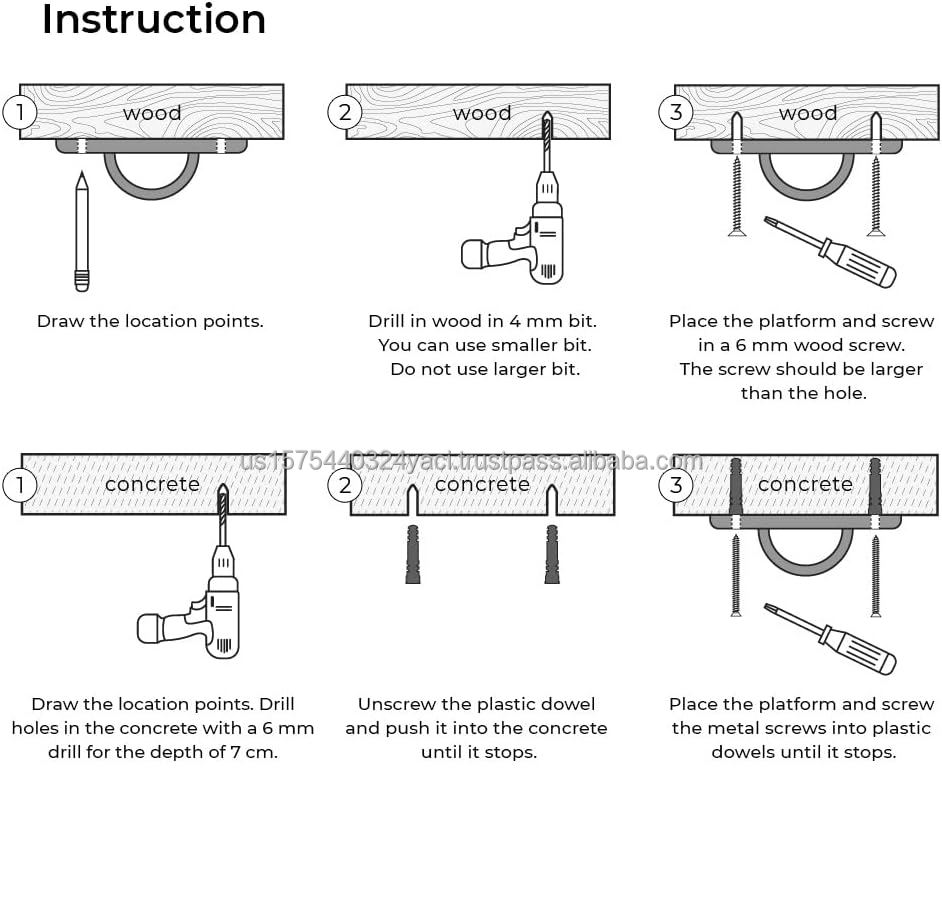 Instruction

1
wood

Draw the location points.

2
wood

Drill in wood in 4 mm bit. You can use smaller bit. Do not use larger bit.

3
wood

Place the platform and screw in a 6 mm wood screw. The screw should be larger than the hole.

us1575440324yacl.trustpass.alibaba.com

1
concrete

Draw the location points. Drill holes in the concrete with a 6 mm drill for the depth of 7 cm.

2
concrete

Unscrew the plastic dowel and push it into the concrete until it stops.

3
concrete

Place the platform and screw the metal screws into plastic dowels until it stops.