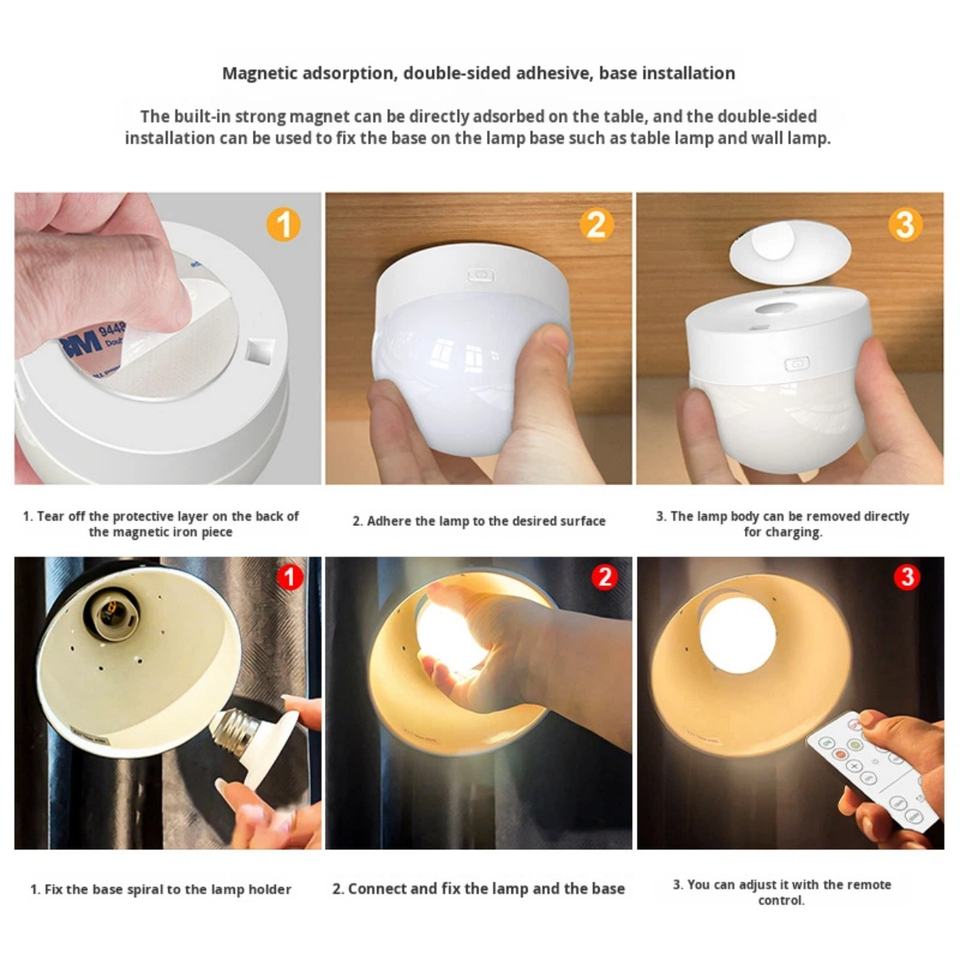 Magnetic adsorption, double-sided adhesive, base installation

The built-in strong magnet can be directly adsorbed on the table, and the double-sided installation can be used to fix the base on the lamp base such as table lamp and wall lamp.

1

3M 9448 Doub

2

3

1. Tear off the protective layer on the back of the magnetic iron piece

2. Adhere the lamp to the desired surface

3. The lamp body can be removed directly for charging.

1

2

3

1. Fix the base spiral to the lamp holder

2. Connect and fix the lamp and the base

3. You can adjust it with the remote control.