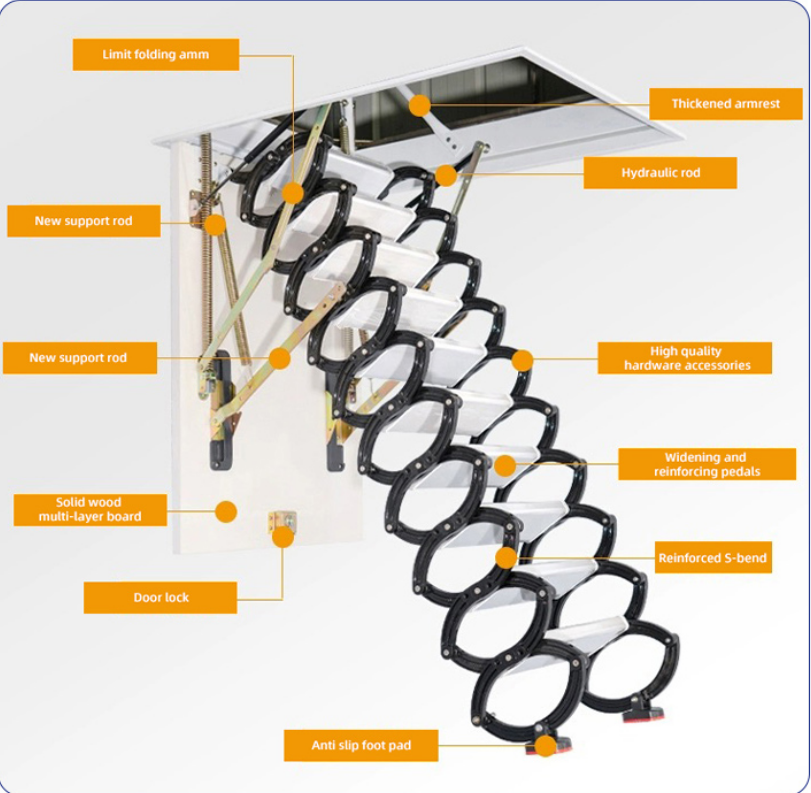 Limit folding amm

Thickened armrest

Hydraulic rod

New support rod

New support rod

High quality hardware accessories

Widening and reinforcing pedals

Solid wood multi-layer board

Reinforced S-bend

Door lock

Anti slip foot pad