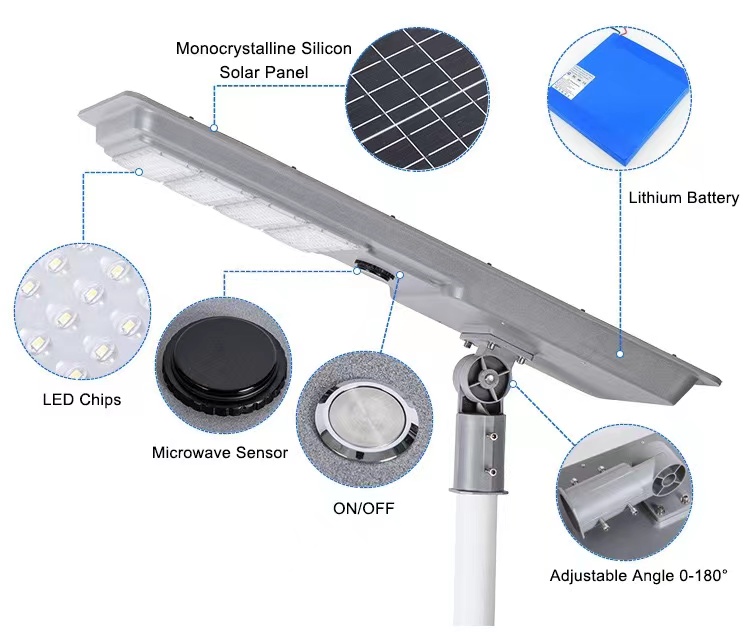 Monocrystalline Silicon Solar Panel

Lithium Battery

LED Chips

Microwave Sensor

ON/OFF

Adjustable Angle 0-180°