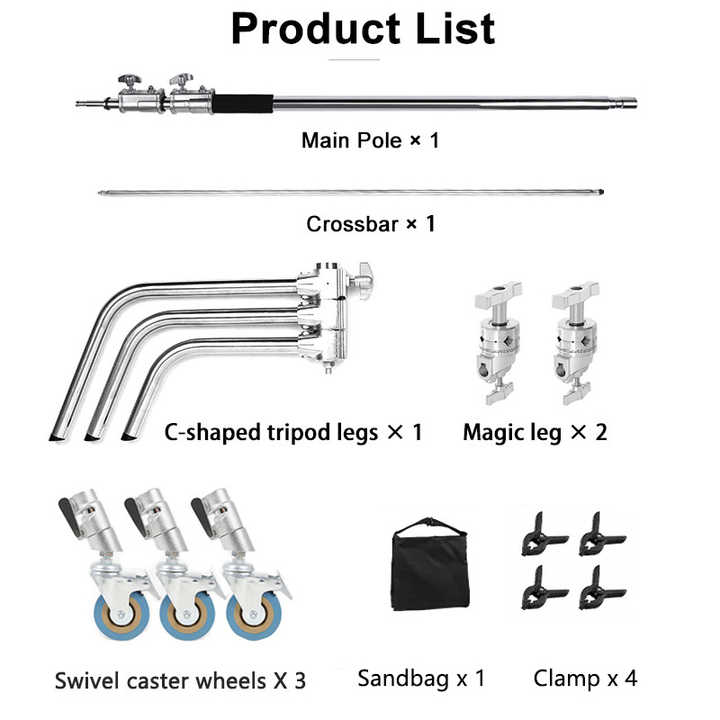 Product List

Main Pole × 1

Crossbar × 1

C-shaped tripod legs × 1

Magic leg × 2

Swivel caster wheels X 3

Sandbag x 1

Clamp x 4