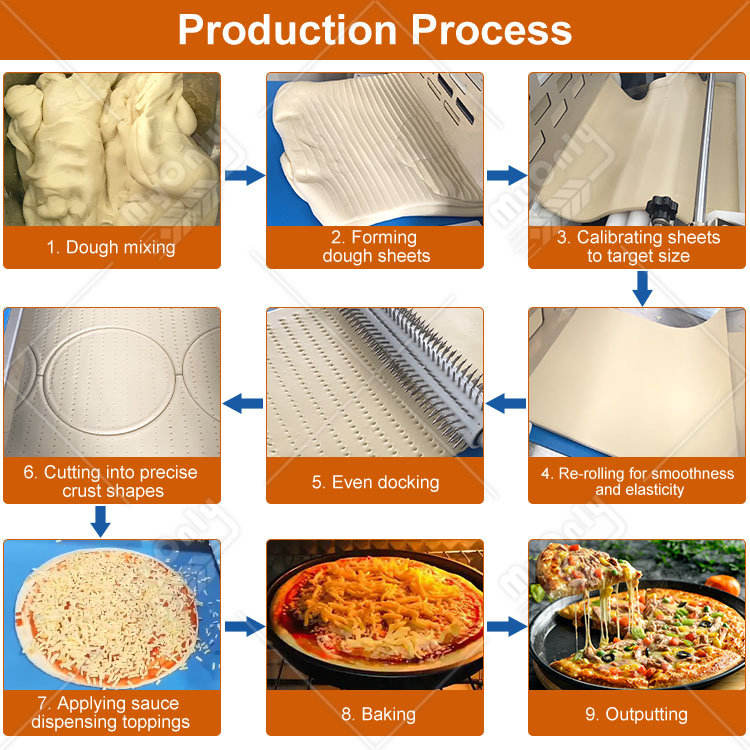 Production Process

1. Dough mixing

2. Forming dough sheets

3. Calibrating sheets to target size

4. Re-rolling for smoothness and elasticity

5. Even docking

6. Cutting into precise crust shapes

7. Applying sauce dispensing toppings

8. Baking

9. Outputting