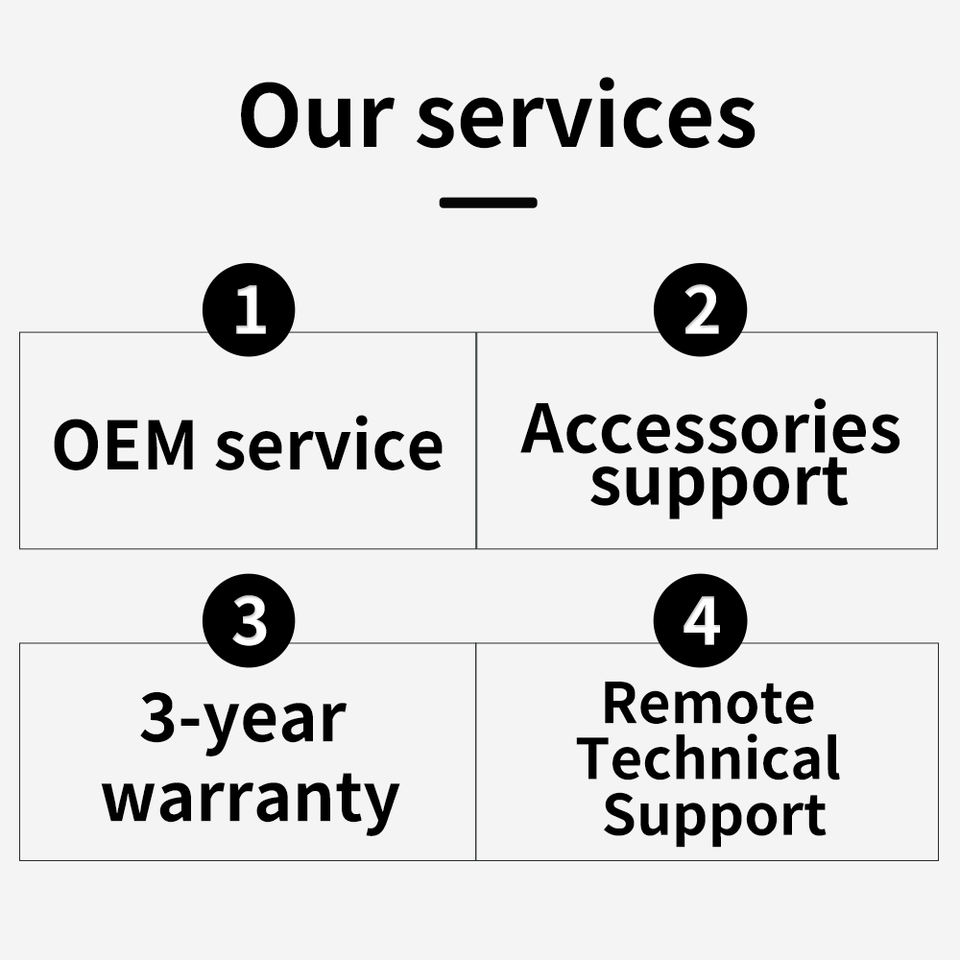 Our services

1

OEM service

2

Accessories support

3

3-year warranty

4

Remote Technical Support