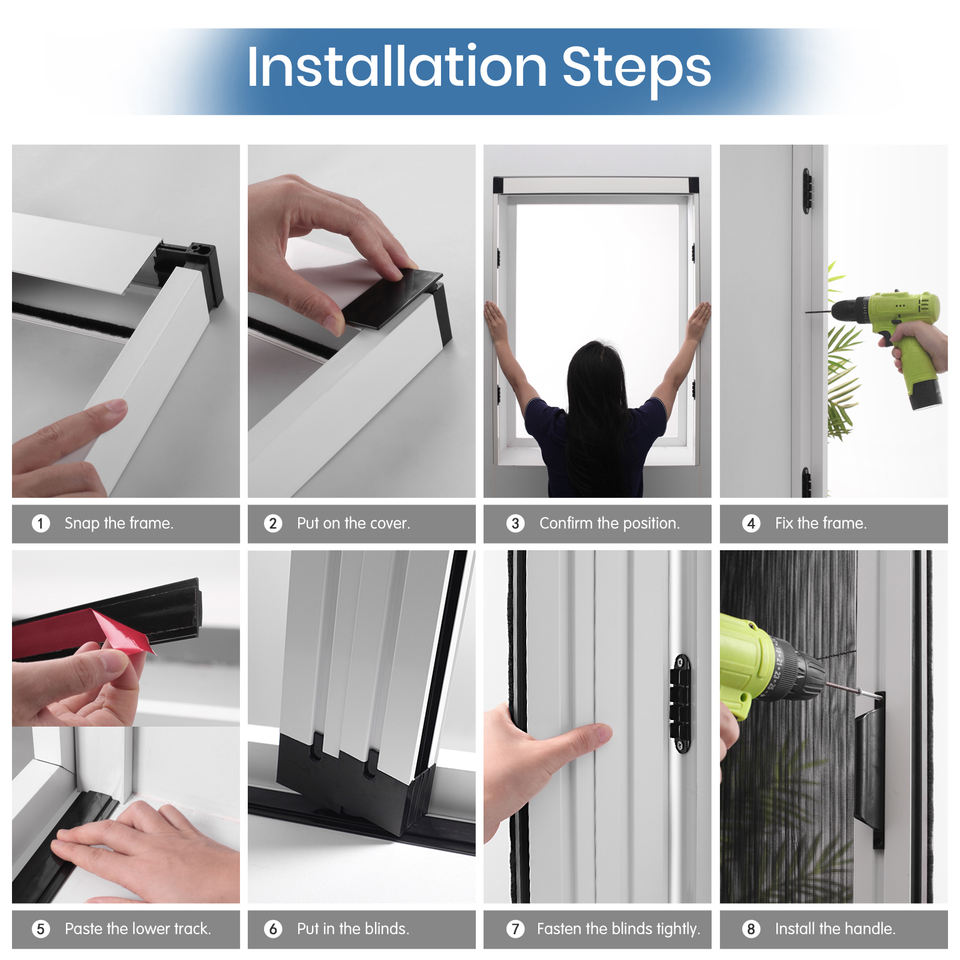 Installation Steps

1 Snap the frame.

2 Put on the cover.

3 Confirm the position.

4 Fix the frame.

5 Paste the lower track.

6 Put in the blinds.

7 Fasten the blinds tightly.

8 Install the handle.