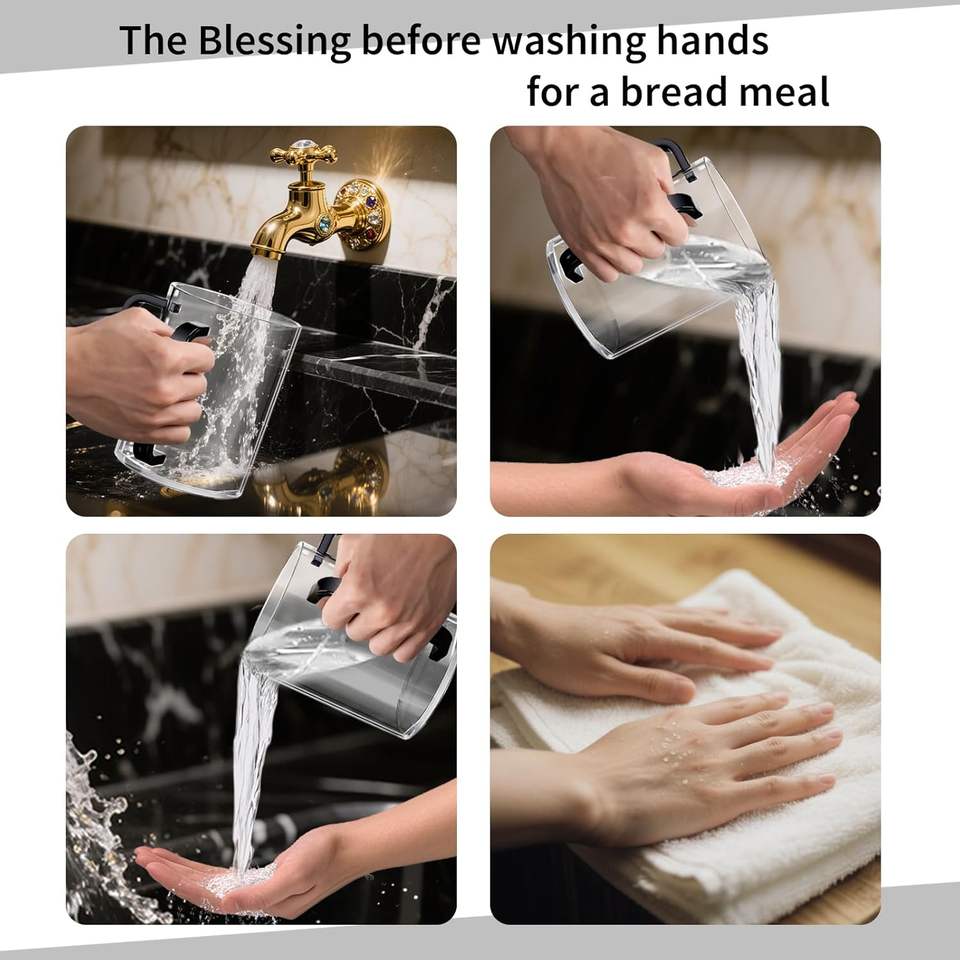 The Blessing before washing hands
for a bread meal