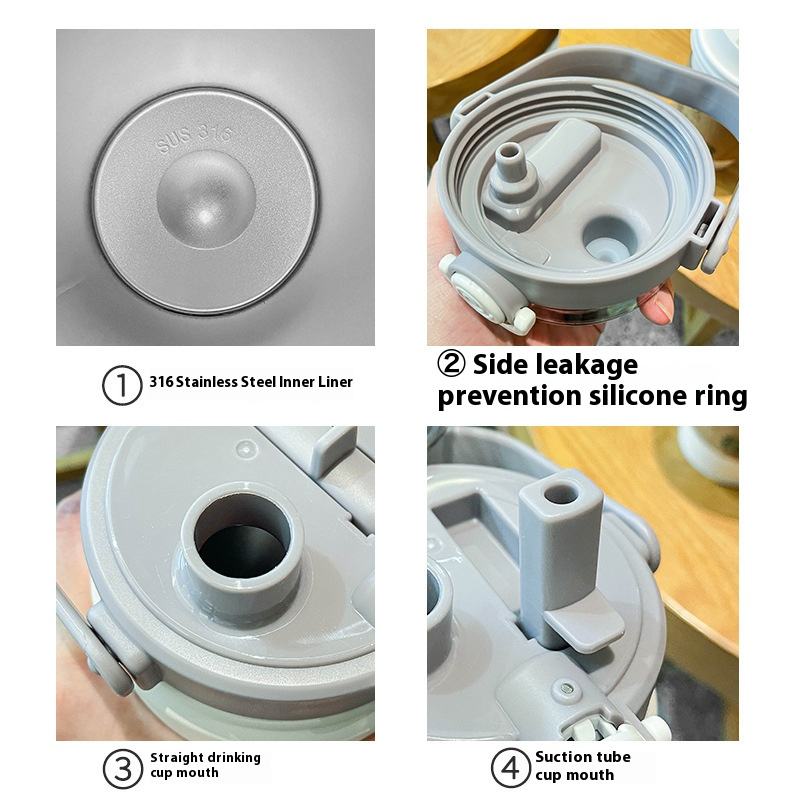 SUS 316

① 316 Stainless Steel Inner Liner

② Side leakage prevention silicone ring

③ Straight drinking cup mouth

④ Suction tube cup mouth