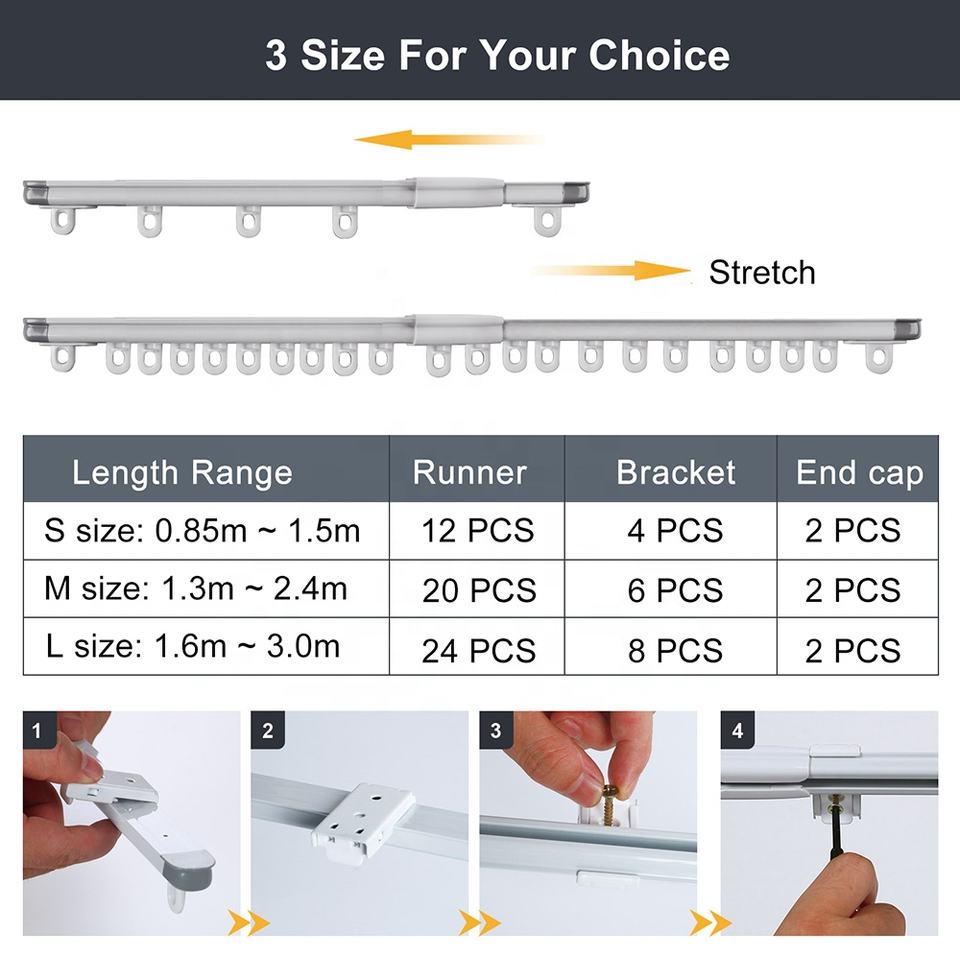 3 Size For Your Choice

Stretch

| Length Range | Runner | Bracket | End cap |
|---|---|---|---|
| S size: 0.85m ~ 1.5m | 12 PCS | 4 PCS | 2 PCS |
| M size: 1.3m ~ 2.4m | 20 PCS | 6 PCS | 2 PCS |
| L size: 1.6m ~ 3.0m | 24 PCS | 8 PCS | 2 PCS |

1

2

3

4