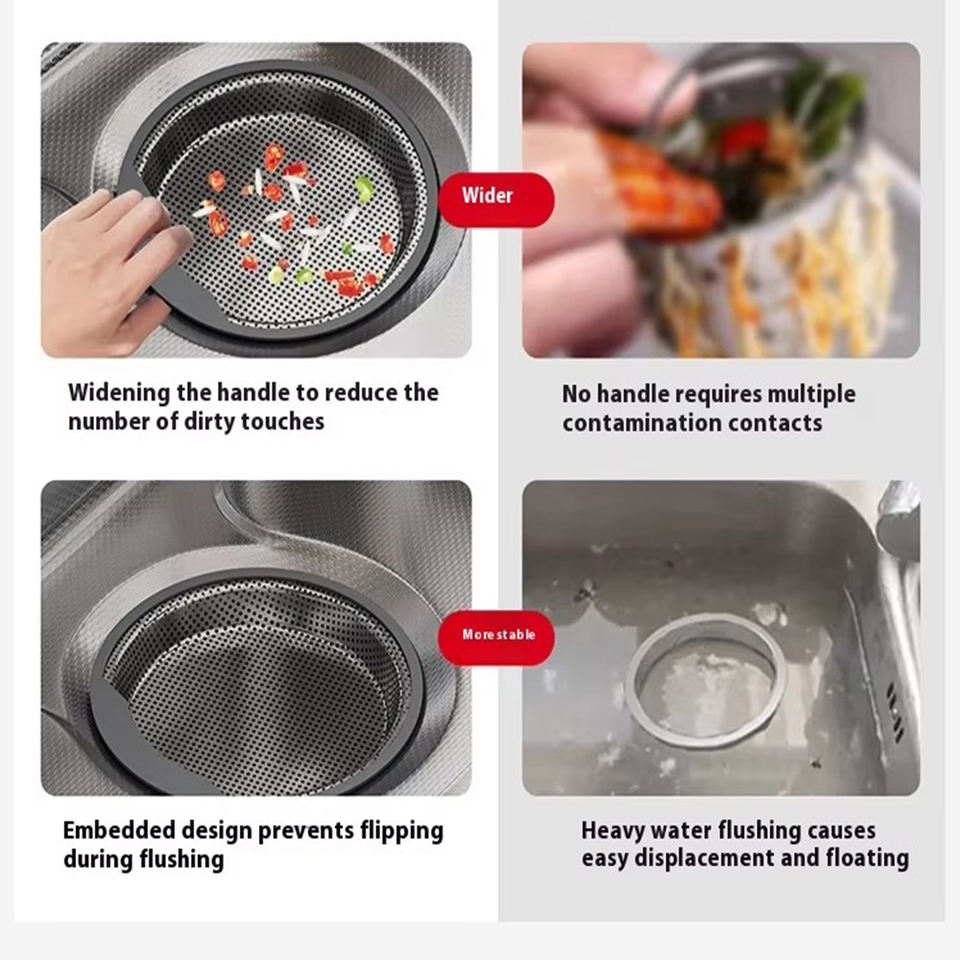 Wider

Widening the handle to reduce the number of dirty touches

No handle requires multiple contamination contacts

More stable

Embedded design prevents flipping during flushing

Heavy water flushing causes easy displacement and floating