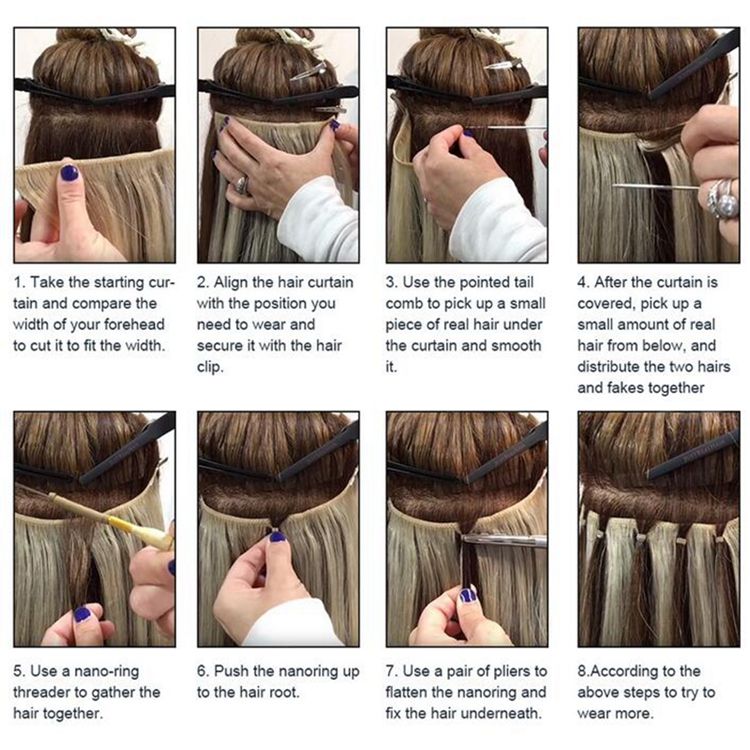 1. Take the starting curtain and compare the width of your forehead to cut it to fit the width.

2. Align the hair curtain with the position you need to wear and secure it with the hair clip.

3. Use the pointed tail comb to pick up a small piece of real hair under the curtain and smooth it.

4. After the curtain is covered, pick up a small amount of real hair from below, and distribute the two hairs and fakes together

5. Use a nano-ring threader to gather the hair together.

6. Push the nanoring up to the hair root.

7. Use a pair of pliers to flatten the nanoring and fix the hair underneath.

8.According to the above steps to try to wear more.